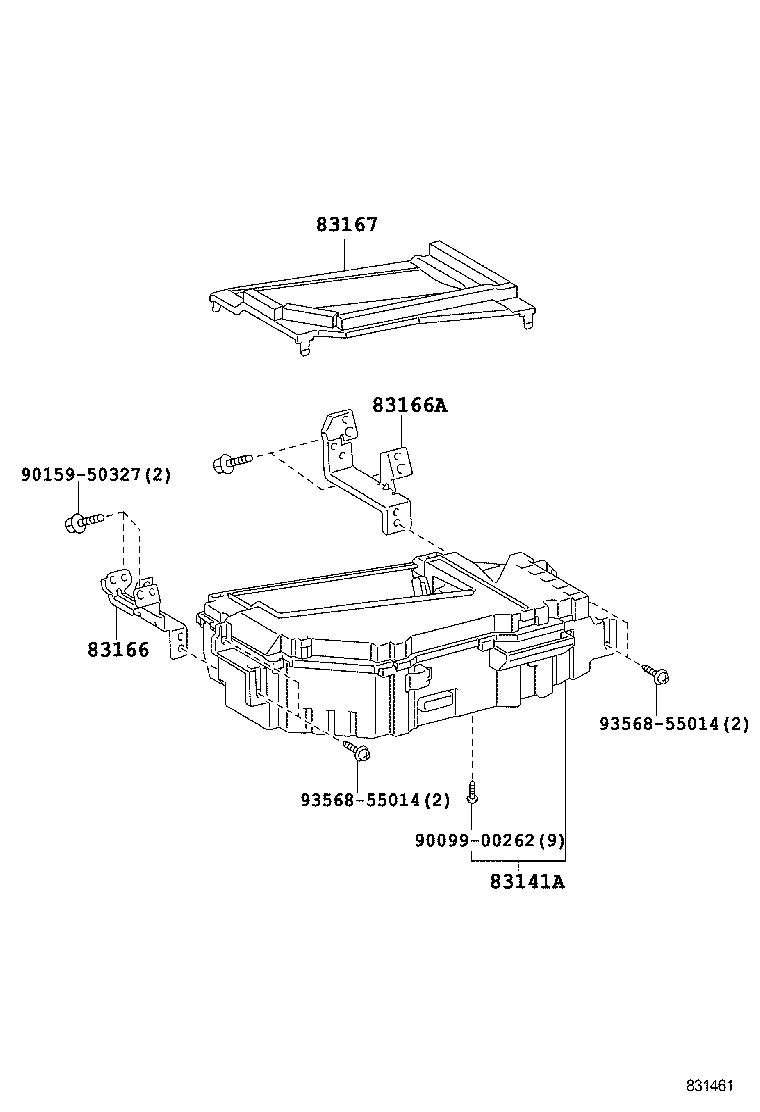 83167

83166A

90159-50327(2)

83166

93568-55014(2)

93568-55014(2)

90099-00262(9)

83141A

831461