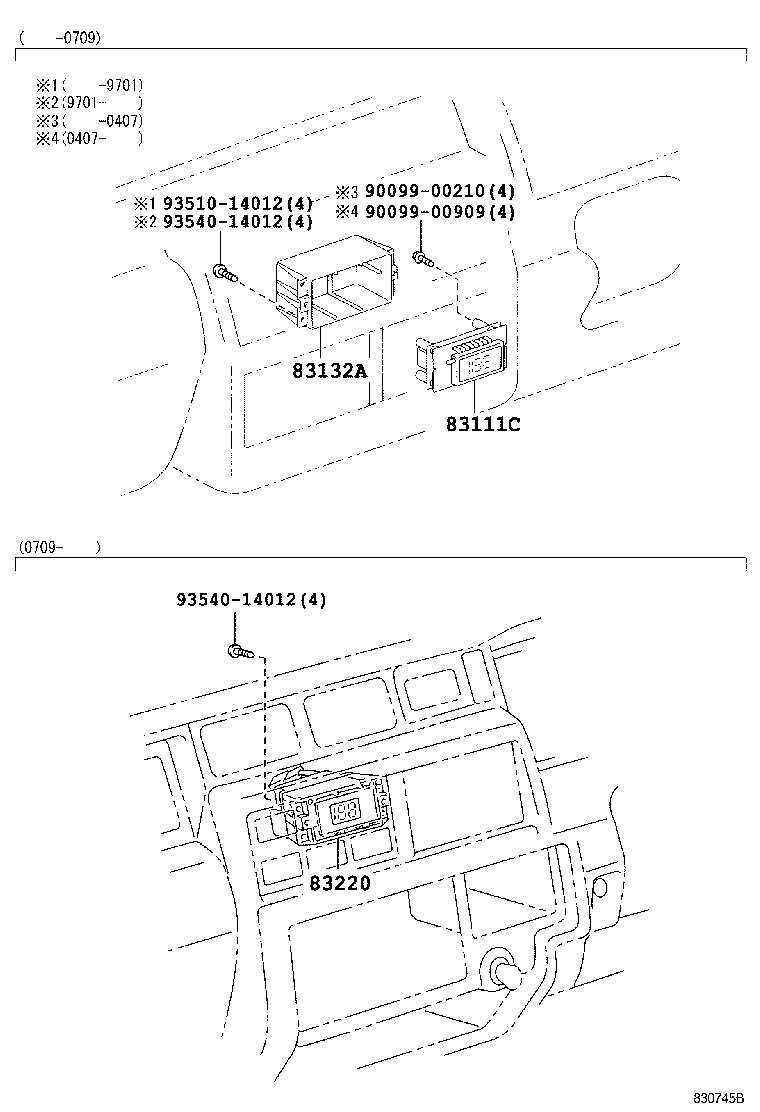 ( -0709)

※1 ( -9701)
※2 (9701- )
※3 ( -0407)
※4 (0407- )

※1 93510-14012(4)
※2 93540-14012(4)

※3 90099-00210(4)
※4 90099-00909(4)

83132A

83111C

(0709- )

93540-14012(4)

83220

830745B