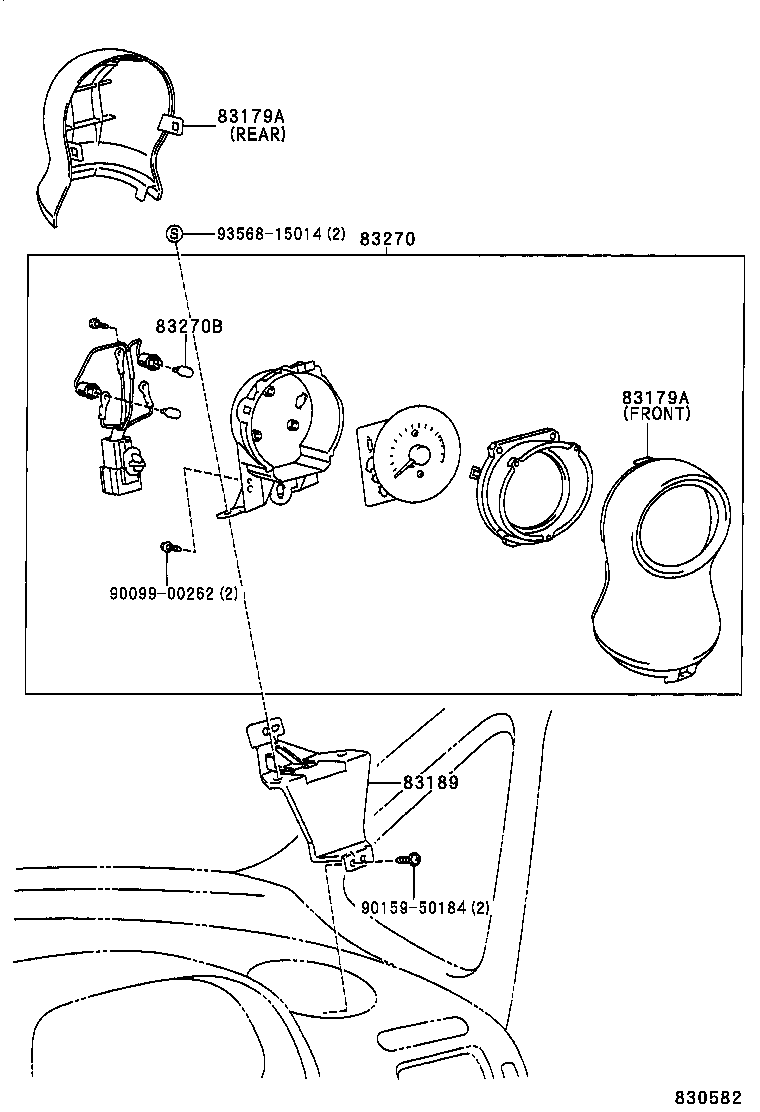 83179A
(REAR)

S 93568-15014 (2)

83270

83270B

83179A
(FRONT)

90099-00262 (2)

83189

90159-50184 (2)

830582