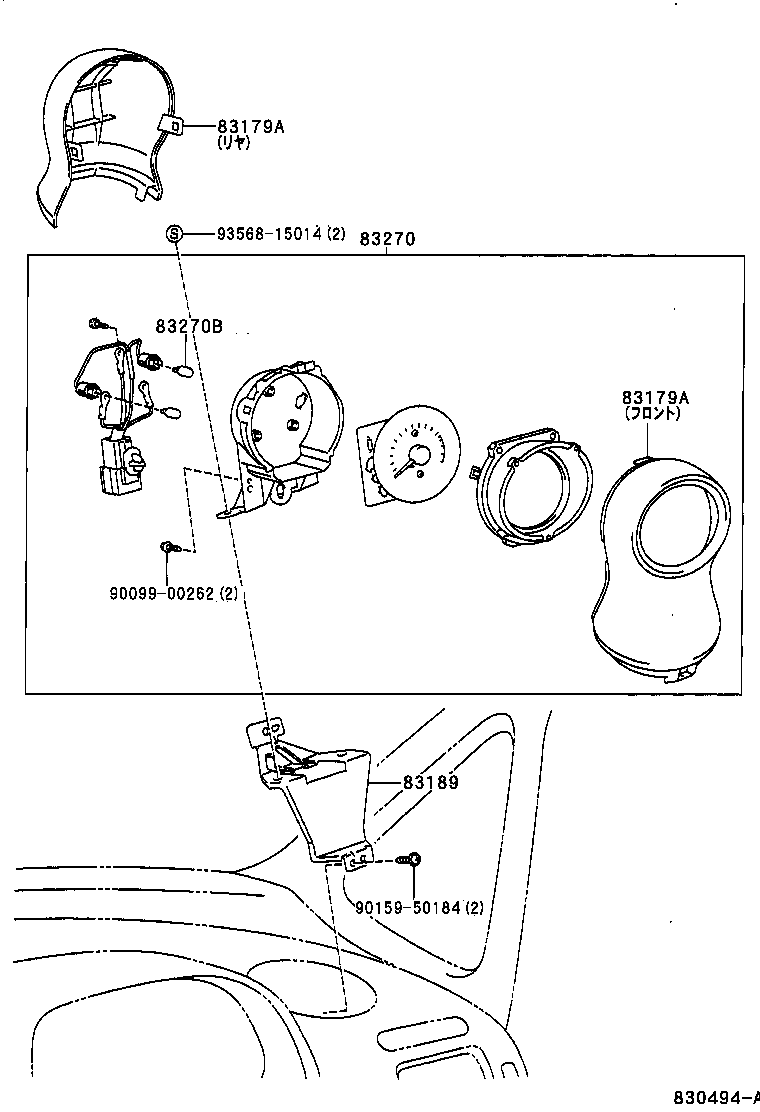 83179A
(リヤ)

S 93568-15014 (2)

83270

83270B

83179A
(フロント)

90099-00262 (2)

83189

90159-50184 (2)

830494-A