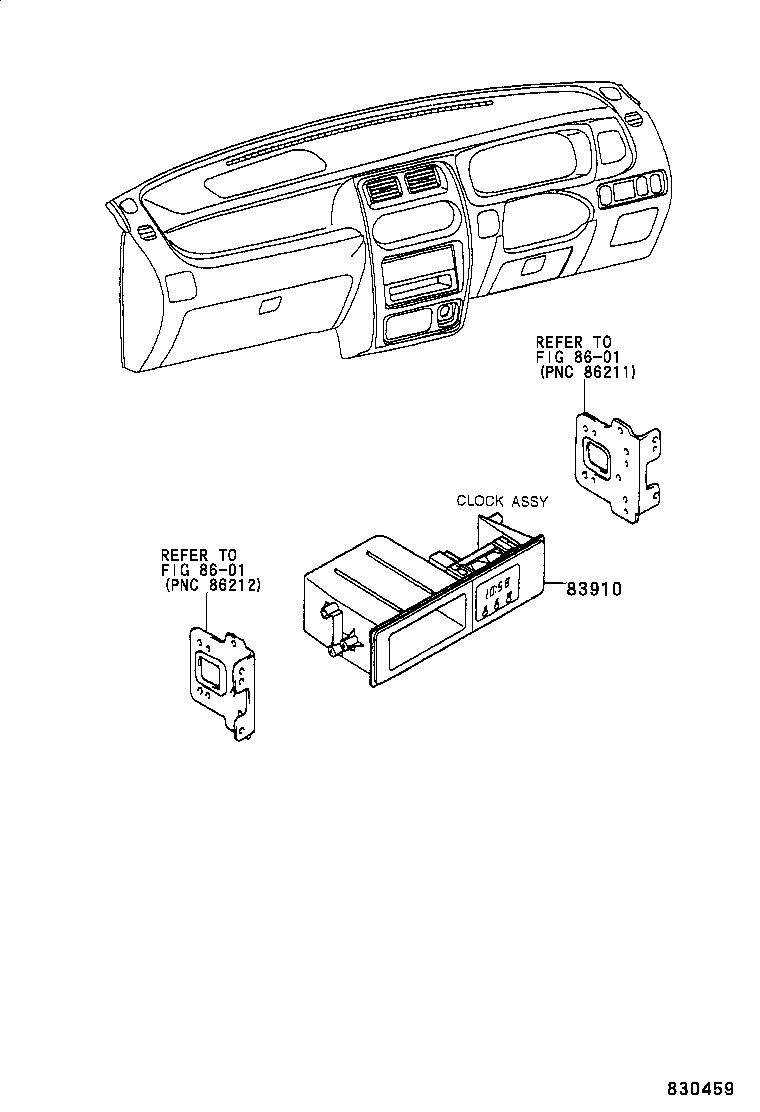 REFER TO
FIG 86-01
(PNC 86211)

CLOCK ASSY

REFER TO
FIG 86-01
(PNC 86212)

10:58

83910

830459