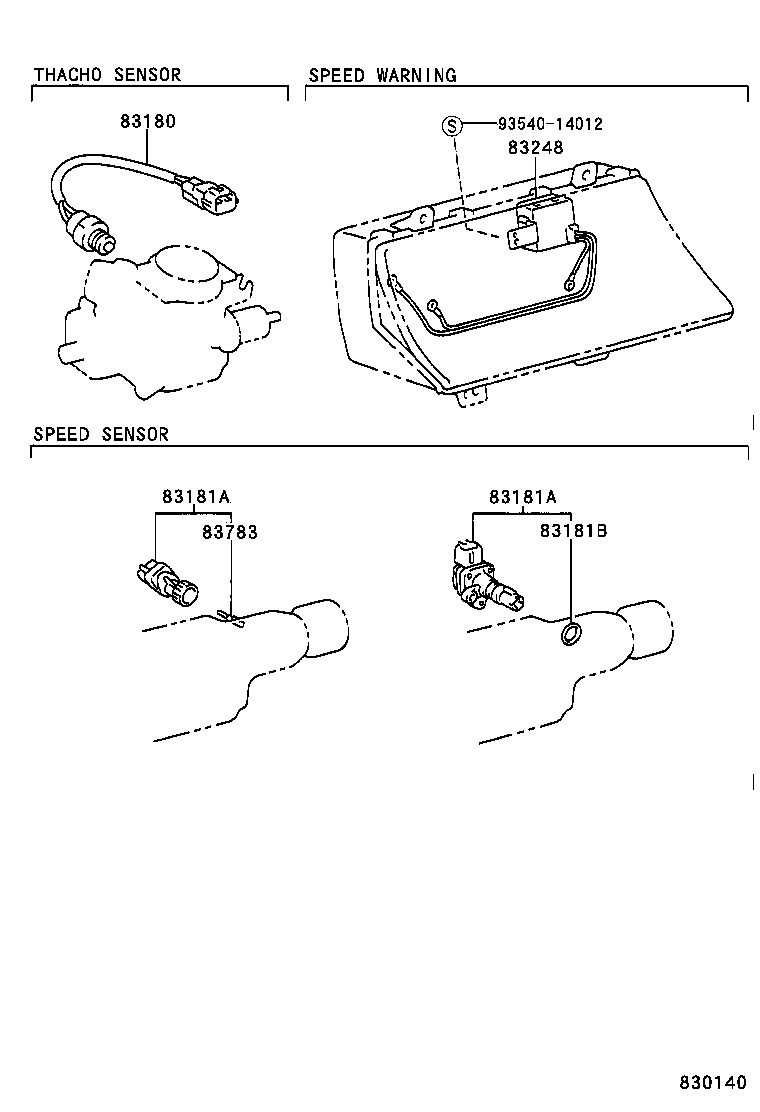 THACHO SENSOR

83180

SPEED WARNING

S 93540-14012

83248

SPEED SENSOR

83181A

83783

83181A

83181B

830140