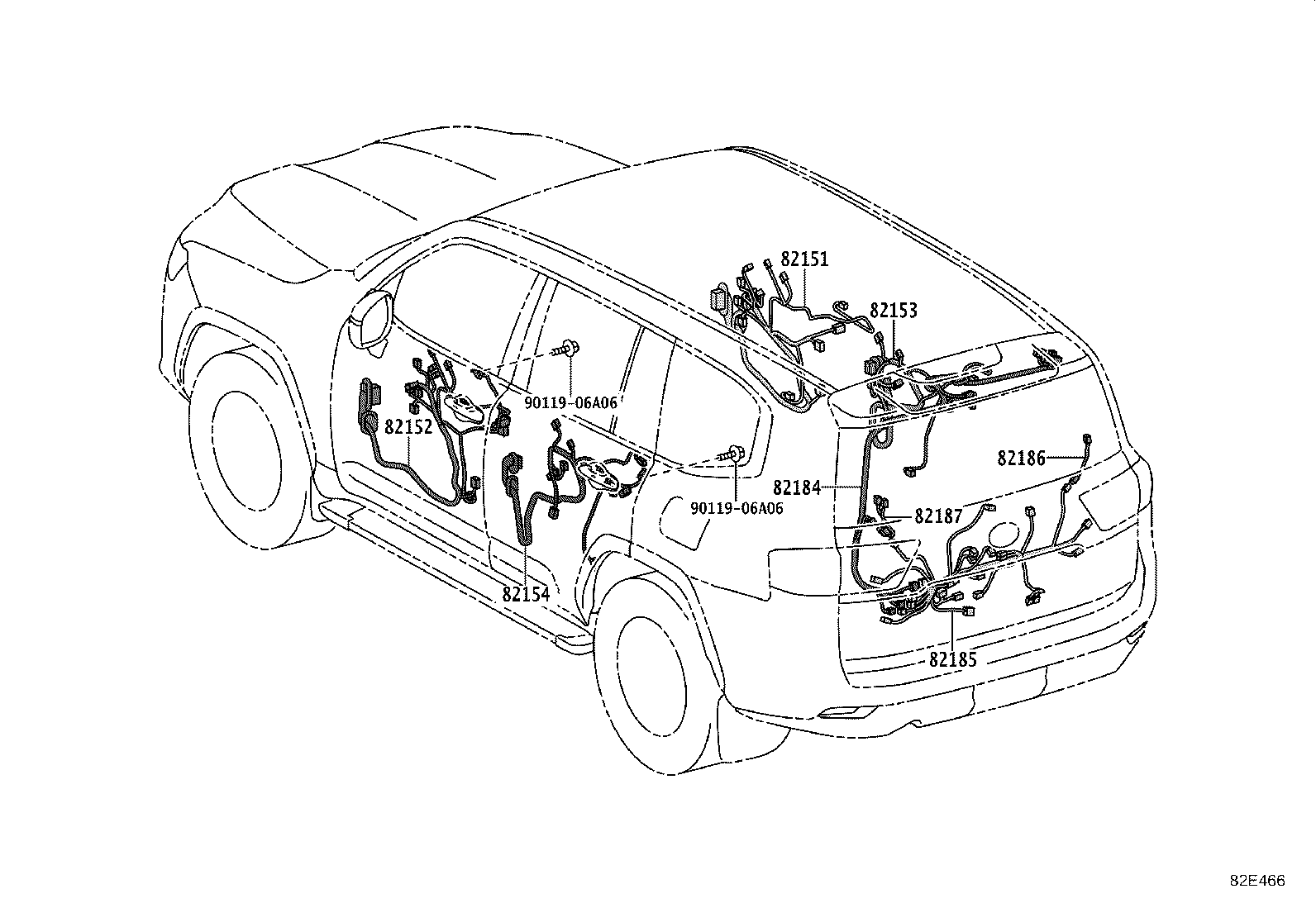 82151
82153
90119-06A06
82152
82186
82184
90119-06A06
82187
82154
82185
82E466