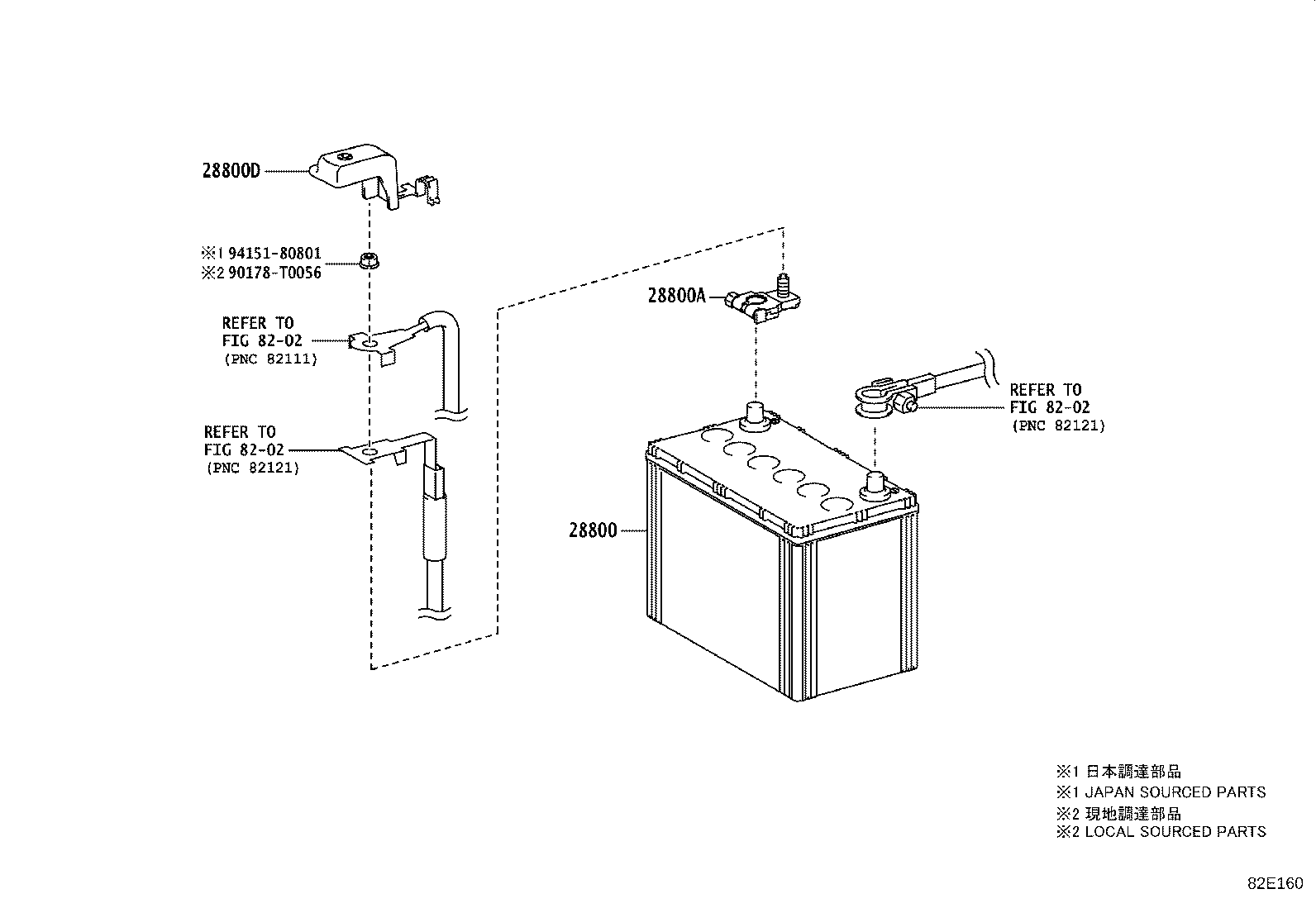 28800D

※1 94151-80801
※2 90178-T0056

REFER TO
FIG 82-02
(PNC 82111)

REFER TO
FIG 82-02
(PNC 82121)

28800A

REFER TO
FIG 82-02
(PNC 82121)

28800

※1 日本調達部品
※1 JAPAN SOURCED PARTS
※2 現地調達部品
※2 LOCAL SOURCED PARTS

82E160