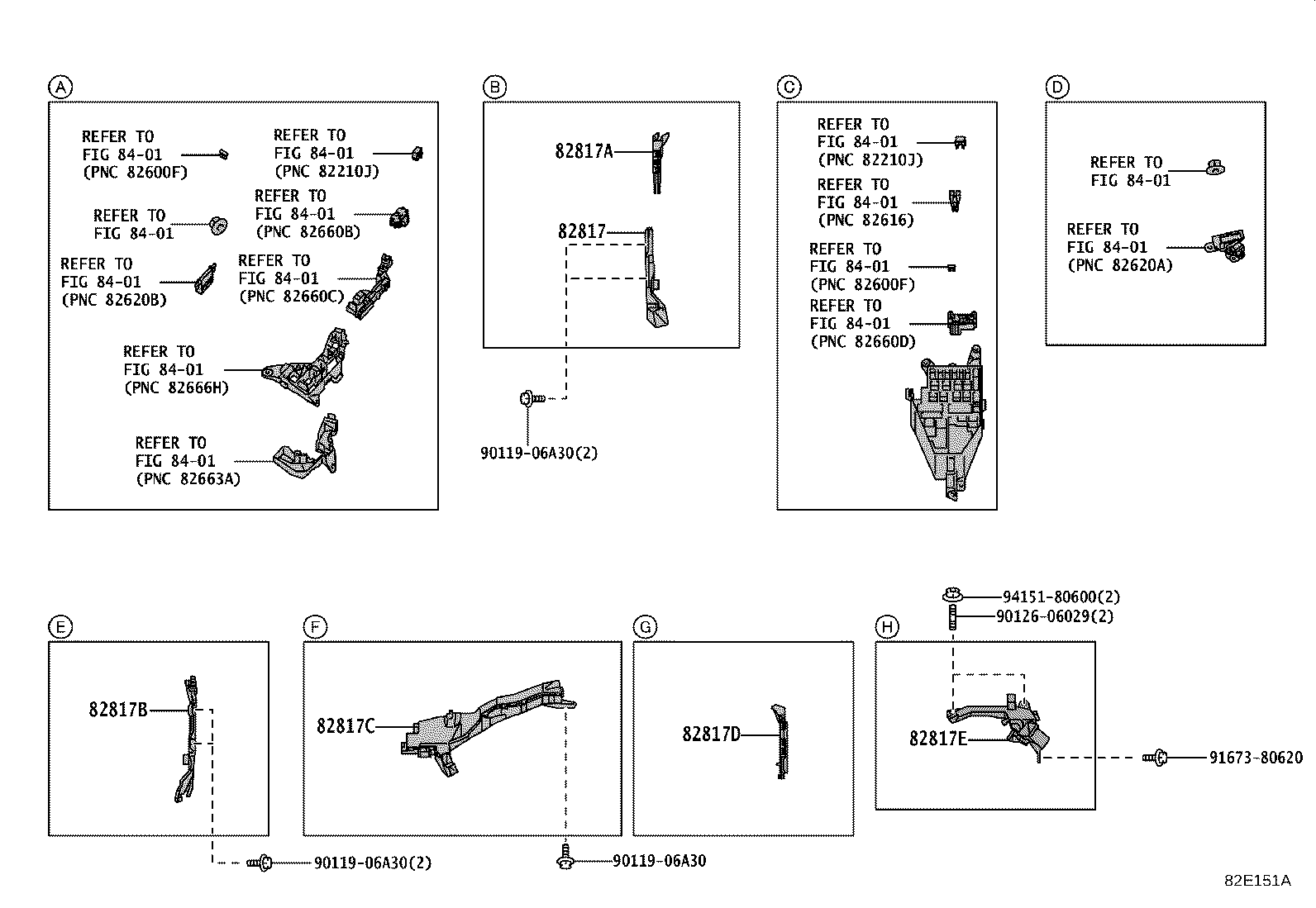 A

REFER TO
FIG 84-01
(PNC 82600F)

REFER TO
FIG 84-01
(PNC 82210J)

REFER TO
FIG 84-01

REFER TO
FIG 84-01
(PNC 82660B)

REFER TO
FIG 84-01
(PNC 82620B)

REFER TO
FIG 84-01
(PNC 82660C)

REFER TO
FIG 84-01
(PNC 82666H)

REFER TO
FIG 84-01
(PNC 82663A)

B

82817A

82817

90119-06A30(2)

C

REFER TO
FIG 84-01
(PNC 82210J)

REFER TO
FIG 84-01
(PNC 82616)

REFER TO
FIG 84-01
(PNC 82600F)

REFER TO
FIG 84-01
(PNC 82660D)

D

REFER TO
FIG 84-01

REFER TO
FIG 84-01
(PNC 82620A)

E

82817B

90119-06A30(2)

F

82817C

90119-06A30

G

82817D

H

94151-80600(2)
90126-06029(2)

82817E

91673-80620

82E151A