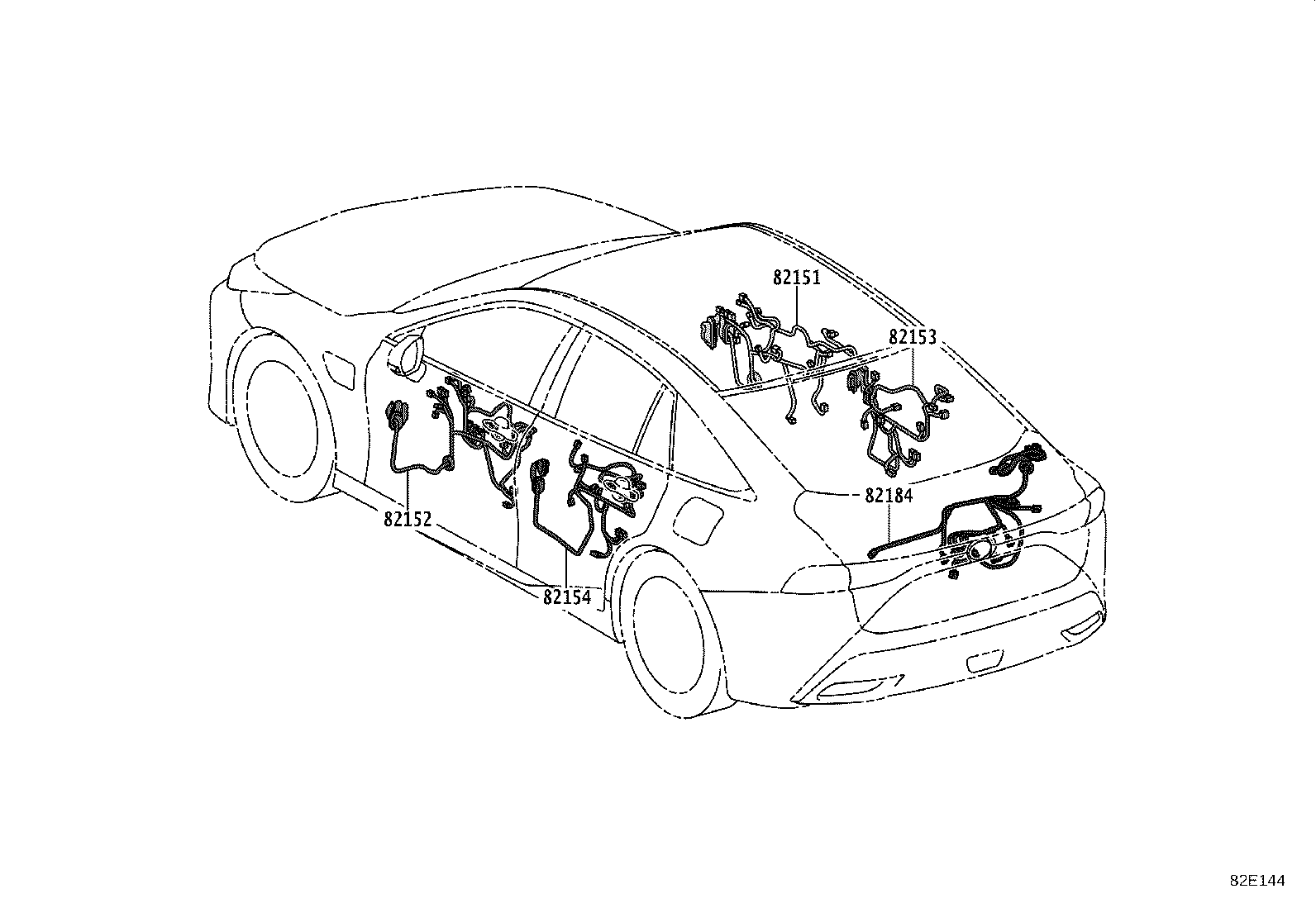 82151
82153
82184
82152
82154
82E144