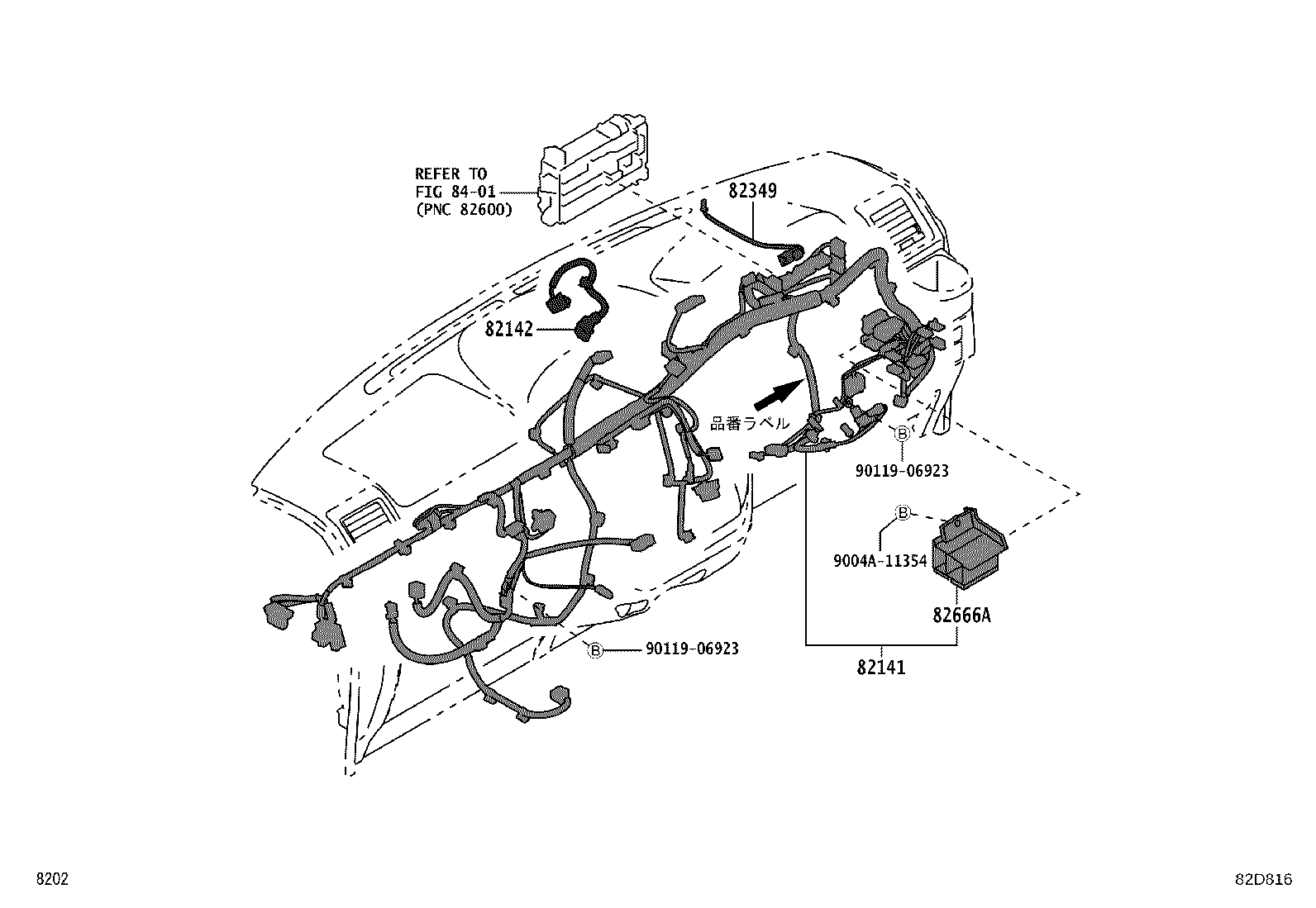 REFER TO
FIG 84-01
(PNC 82600)

82349

82142

品番ラベル

B

90119-06923

B

9004A-11354

82666A

B 90119-06923

82141

8202

82D816