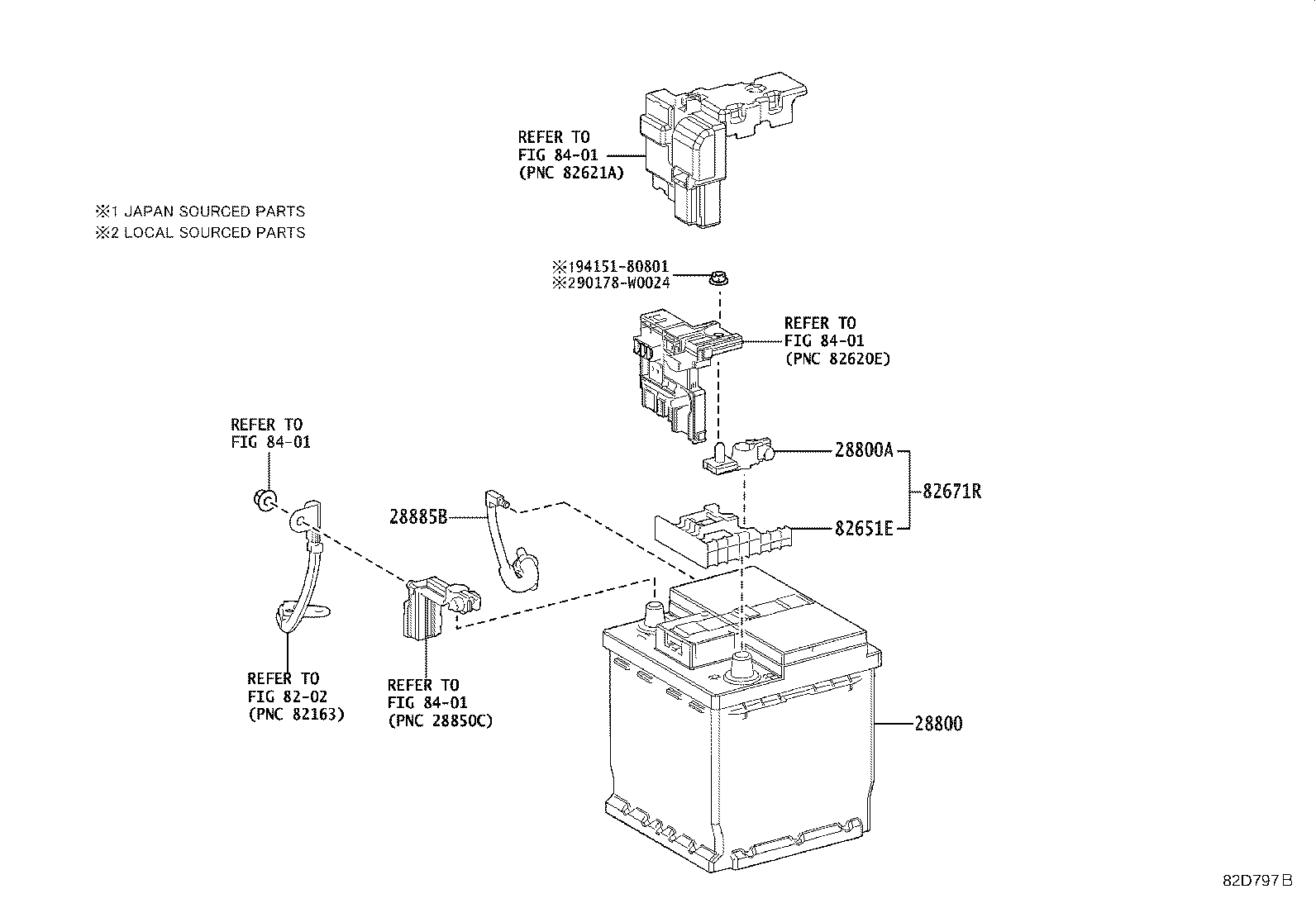 REFER TO
FIG 84-01
(PNC 82621A)

※1 JAPAN SOURCED PARTS
※2 LOCAL SOURCED PARTS

※194151-80801
※290178-W0024

REFER TO
FIG 84-01
(PNC 82620E)

REFER TO
FIG 84-01

28800A

82671R

28885B

82651E

REFER TO
FIG 82-02
(PNC 82163)

REFER TO
FIG 84-01
(PNC 28850C)

28800

82D797B