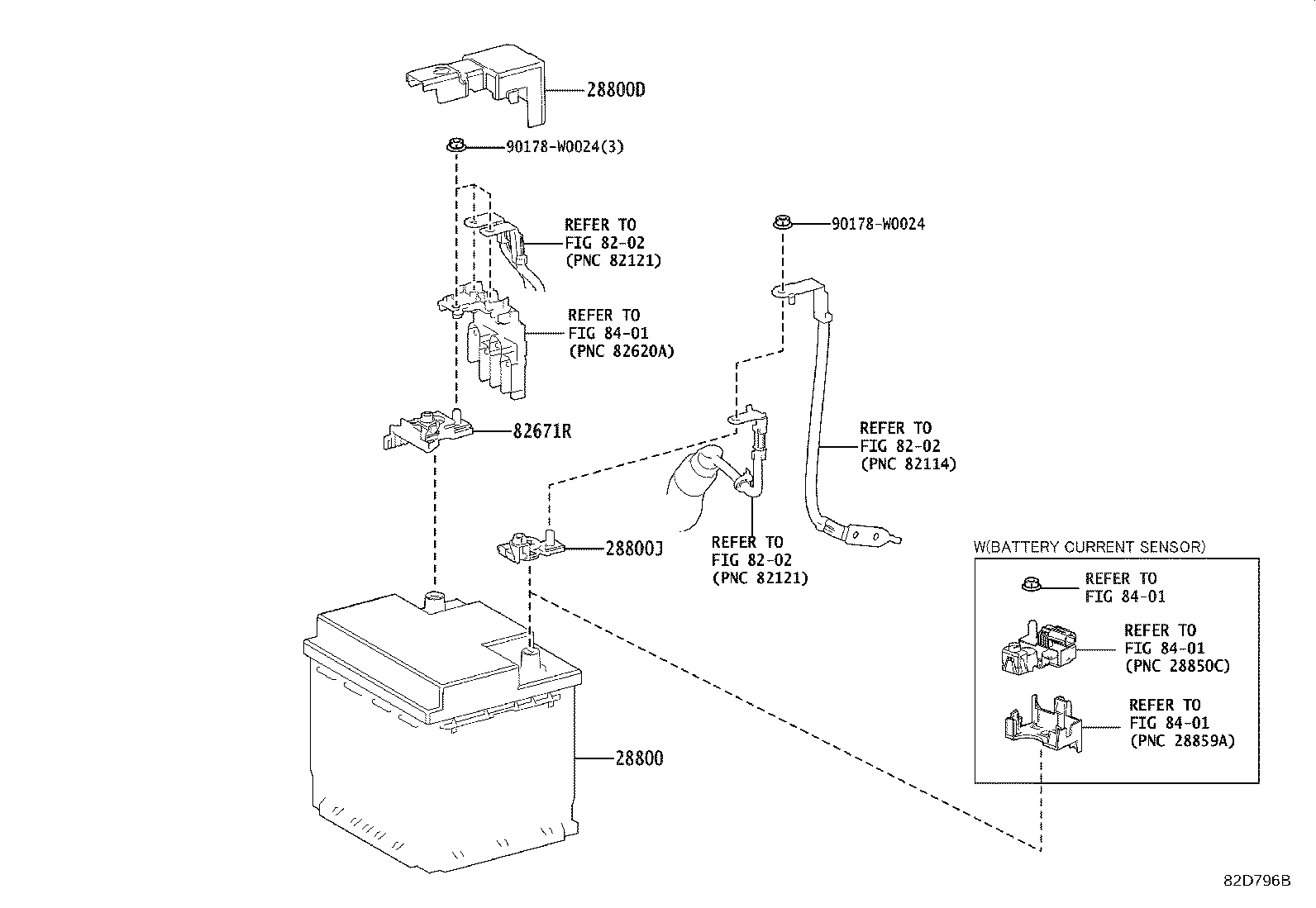 28800D

90178-W0024(3)

REFER TO
FIG 82-02
(PNC 82121)

90178-W0024

REFER TO
FIG 84-01
(PNC 82620A)

82671R

REFER TO
FIG 82-02
(PNC 82114)

28800J

REFER TO
FIG 82-02
(PNC 82121)

W(BATTERY CURRENT SENSOR)

REFER TO
FIG 84-01

REFER TO
FIG 84-01
(PNC 28850C)

REFER TO
FIG 84-01
(PNC 28859A)

28800

82D796B