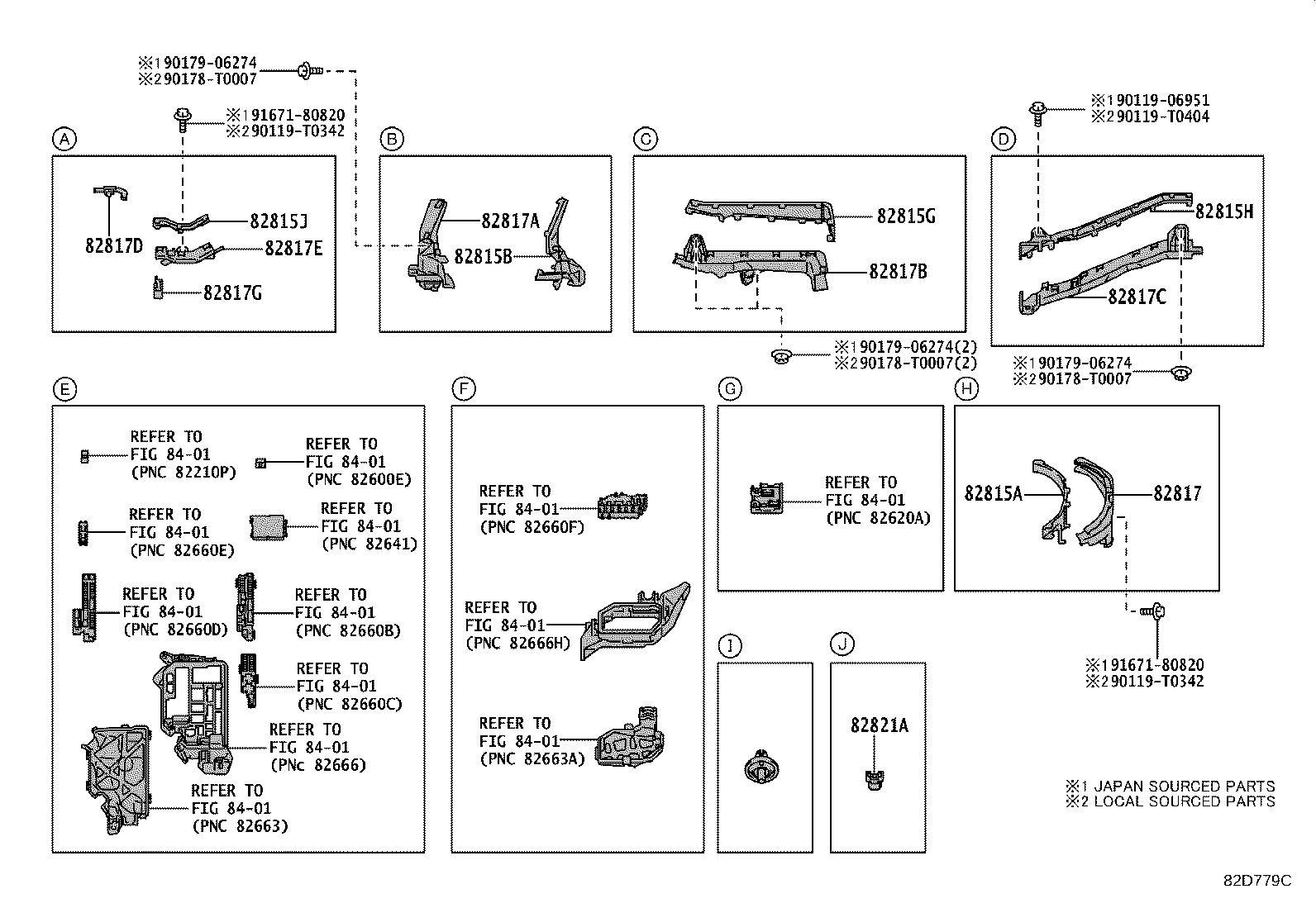 ※1 90179-06274
※2 90178-T0007

※1 91671-80820
※2 90119-T0342

A

82817D
82815J
82817E
82817G

B

82817A
82815B

C

82815G
82817B

※1 90179-06274(2)
※2 90178-T0007(2)

※1 90119-06951
※2 90119-T0404

D

82815H
82817C

※1 90179-06274
※2 90178-T0007

E

REFER TO FIG 84-01 (PNC 82210P)
REFER TO FIG 84-01 (PNC 82600E)
REFER TO FIG 84-01 (PNC 82660E)
REFER TO FIG 84-01 (PNC 82641)
REFER TO FIG 84-01 (PNC 82660D)
REFER TO FIG 84-01 (PNC 82660B)
REFER TO FIG 84-01 (PNC 82660C)
REFER TO FIG 84-01 (PNc 82666)
REFER TO FIG 84-01 (PNC 82663)

F

REFER TO FIG 84-01 (PNC 82660F)
REFER TO FIG 84-01 (PNC 82666H)
REFER TO FIG 84-01 (PNC 82663A)

G

REFER TO FIG 84-01 (PNC 82620A)

H

82815A
82817

※1 91671-80820
※2 90119-T0342

I

J

82821A

※1 JAPAN SOURCED PARTS
※2 LOCAL SOURCED PARTS

82D779C