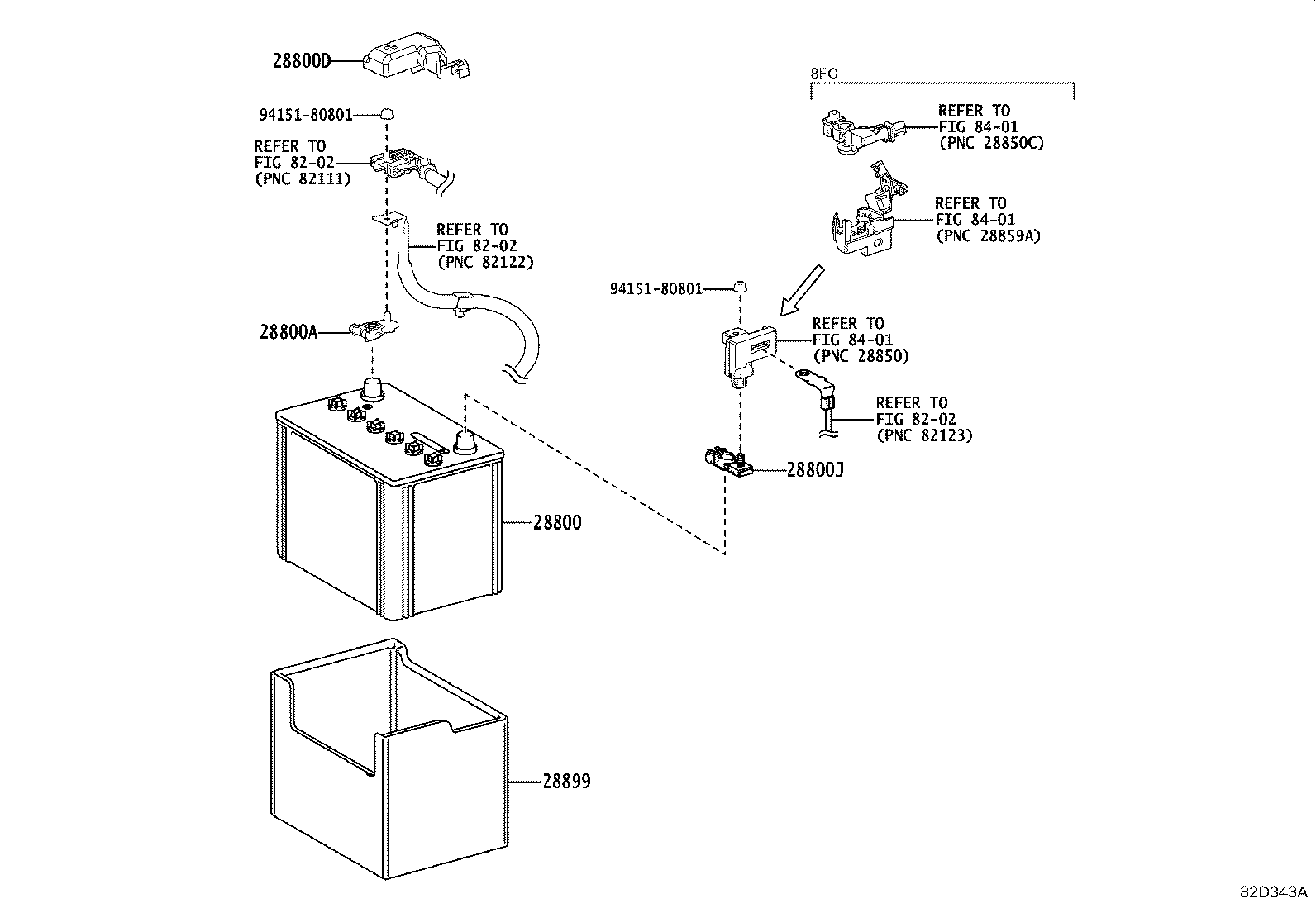 28800D

94151-80801

REFER TO
FIG 82-02
(PNC 82111)

REFER TO
FIG 82-02
(PNC 82122)

28800A

28800

28899

8FC

REFER TO
FIG 84-01
(PNC 28850C)

REFER TO
FIG 84-01
(PNC 28859A)

94151-80801

REFER TO
FIG 84-01
(PNC 28850)

REFER TO
FIG 82-02
(PNC 82123)

28800J

82D343A