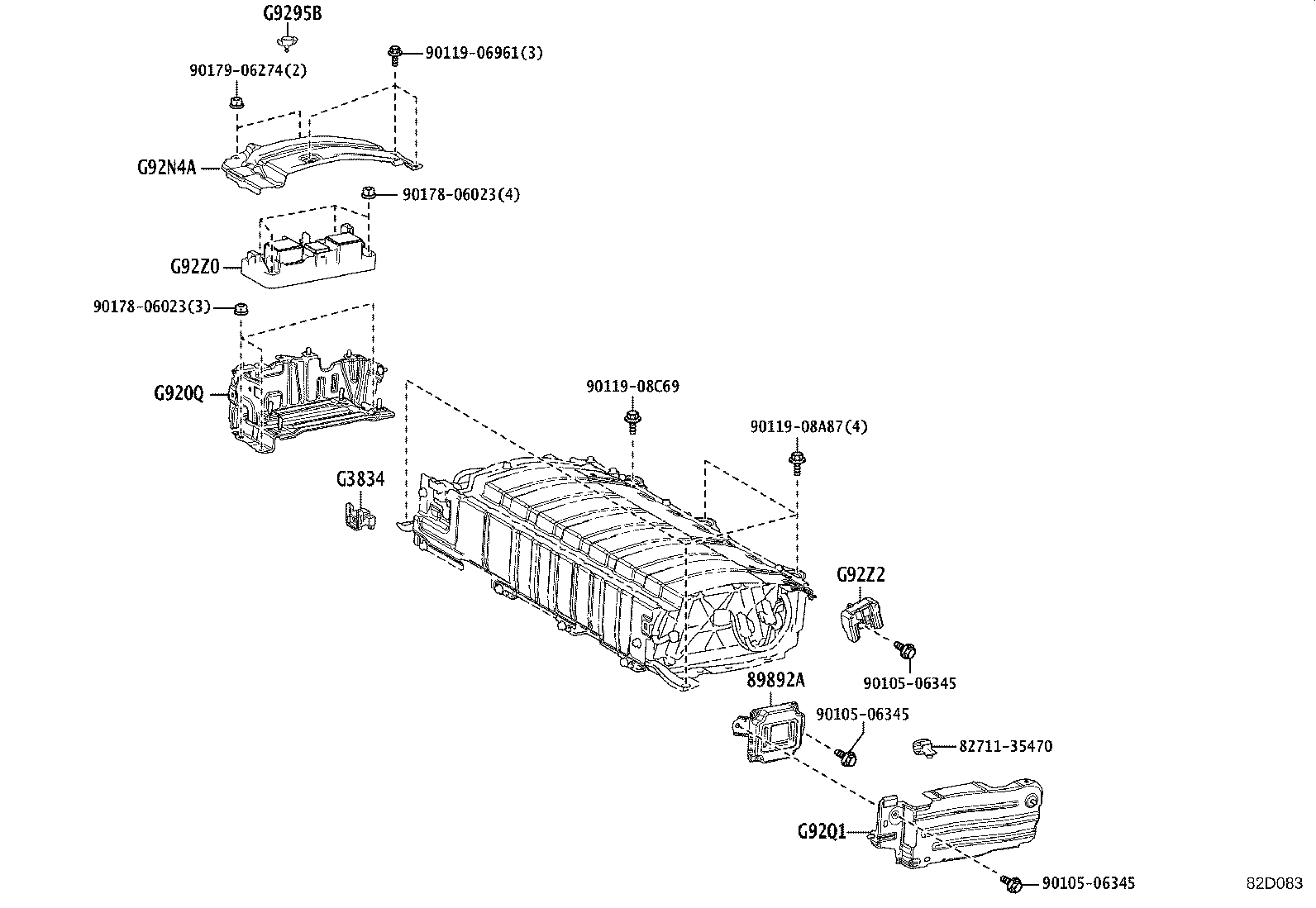 G9295B
90179-06274(2)
90119-06961(3)
G92N4A
90178-06023(4)
G92Z0
90178-06023(3)
G920Q
90119-08C69
90119-08A87(4)
G3834
G92Z2
90105-06345
89892A
90105-06345
82711-35470
G92Q1
90105-06345
82D083