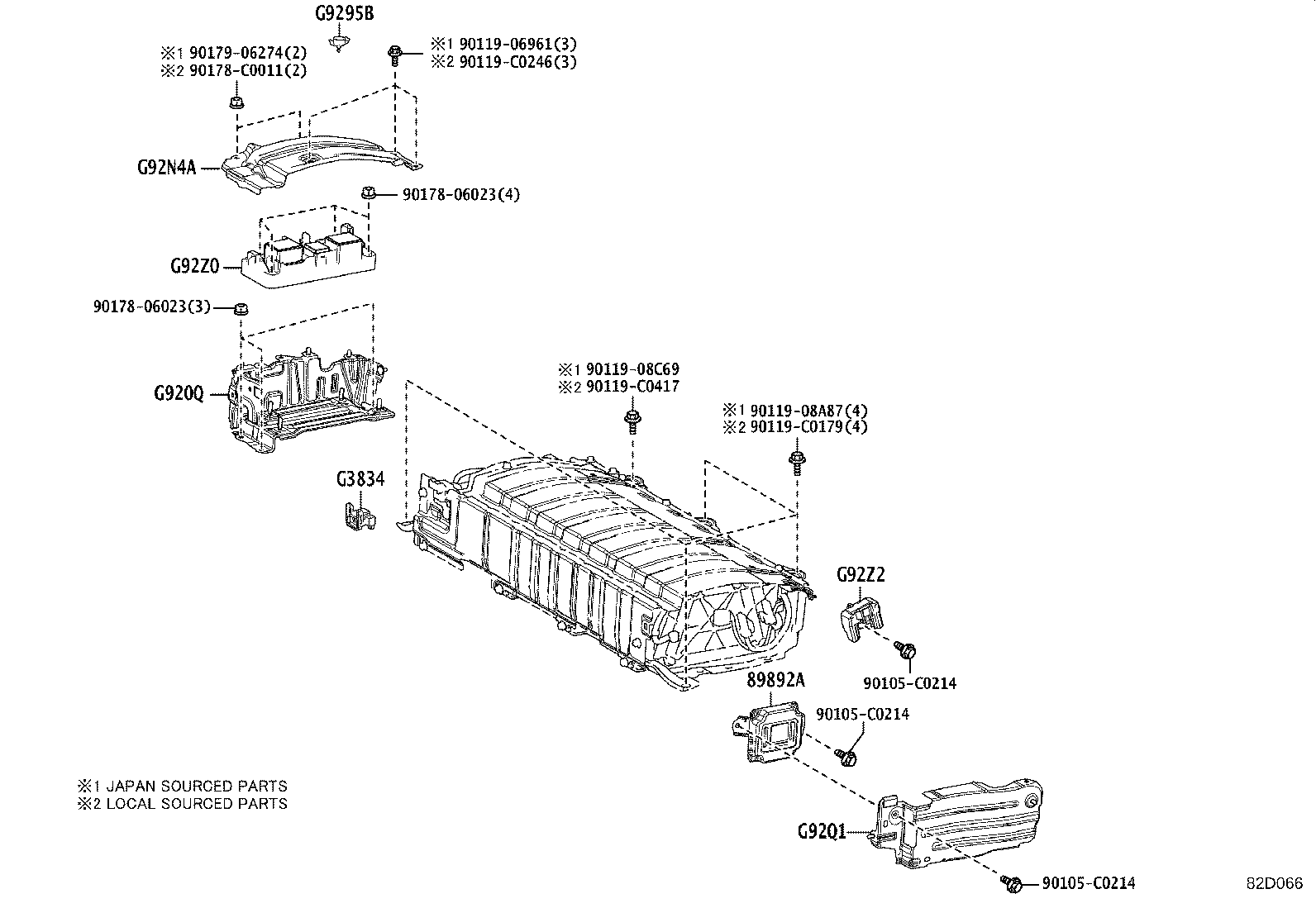 G9295B

※1 90179-06274(2)
※2 90178-C0011(2)

※1 90119-06961(3)
※2 90119-C0246(3)

G92N4A

90178-06023(4)

G92Z0

90178-06023(3)

G920Q

※1 90119-08C69
※2 90119-C0417

※1 90119-08A87(4)
※2 90119-C0179(4)

G3834

G92Z2

90105-C0214

89892A

90105-C0214

※1 JAPAN SOURCED PARTS
※2 LOCAL SOURCED PARTS

G92Q1

90105-C0214

82D066