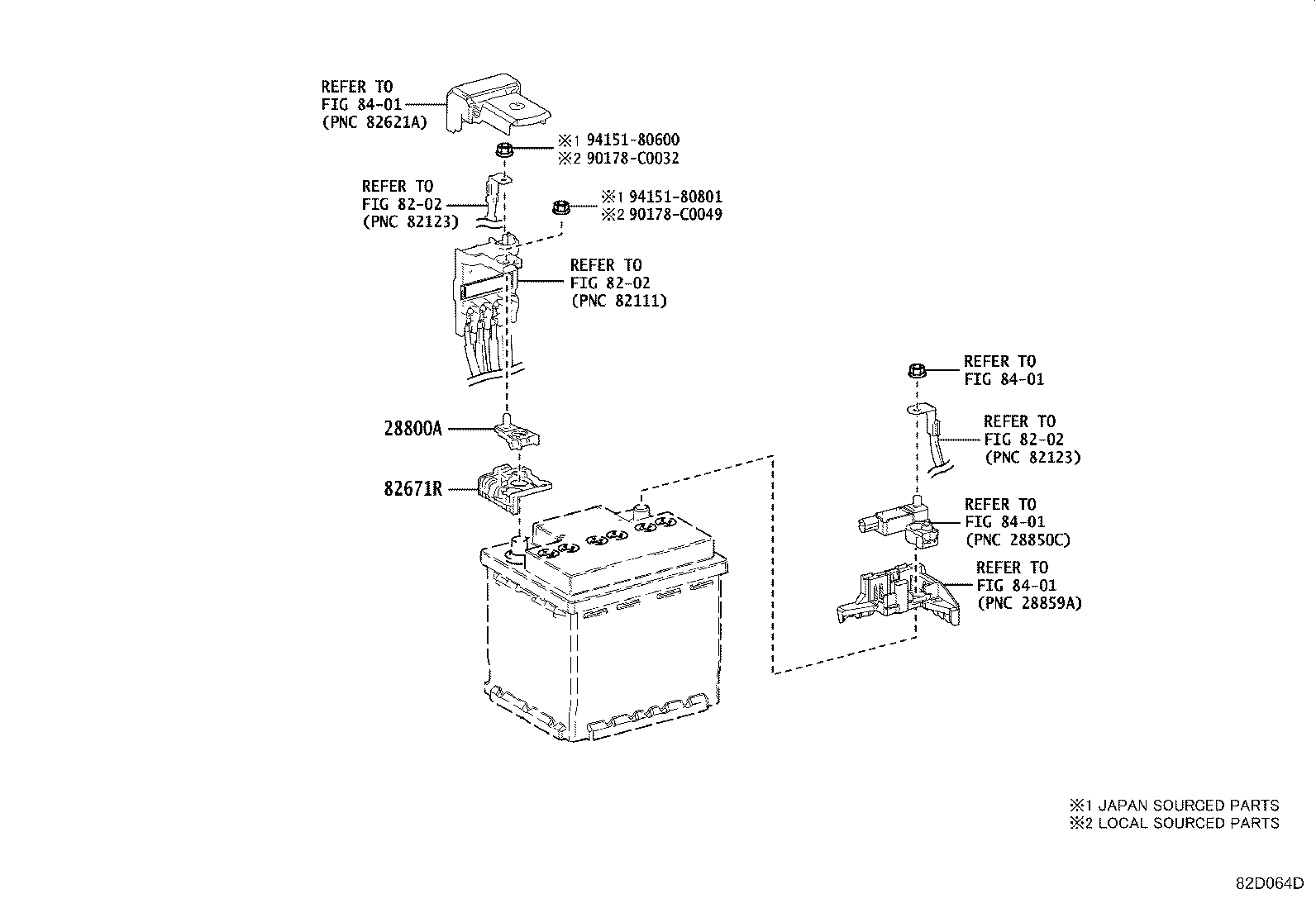 REFER TO
FIG 84-01
(PNC 82621A)

※1 94151-80600
※2 90178-C0032

REFER TO
FIG 82-02
(PNC 82123)

※1 94151-80801
※2 90178-C0049

REFER TO
FIG 82-02
(PNC 82111)

28800A

82671R

REFER TO
FIG 84-01

REFER TO
FIG 82-02
(PNC 82123)

REFER TO
FIG 84-01
(PNC 28850C)

REFER TO
FIG 84-01
(PNC 28859A)

※1 JAPAN SOURCED PARTS
※2 LOCAL SOURCED PARTS

82D064D