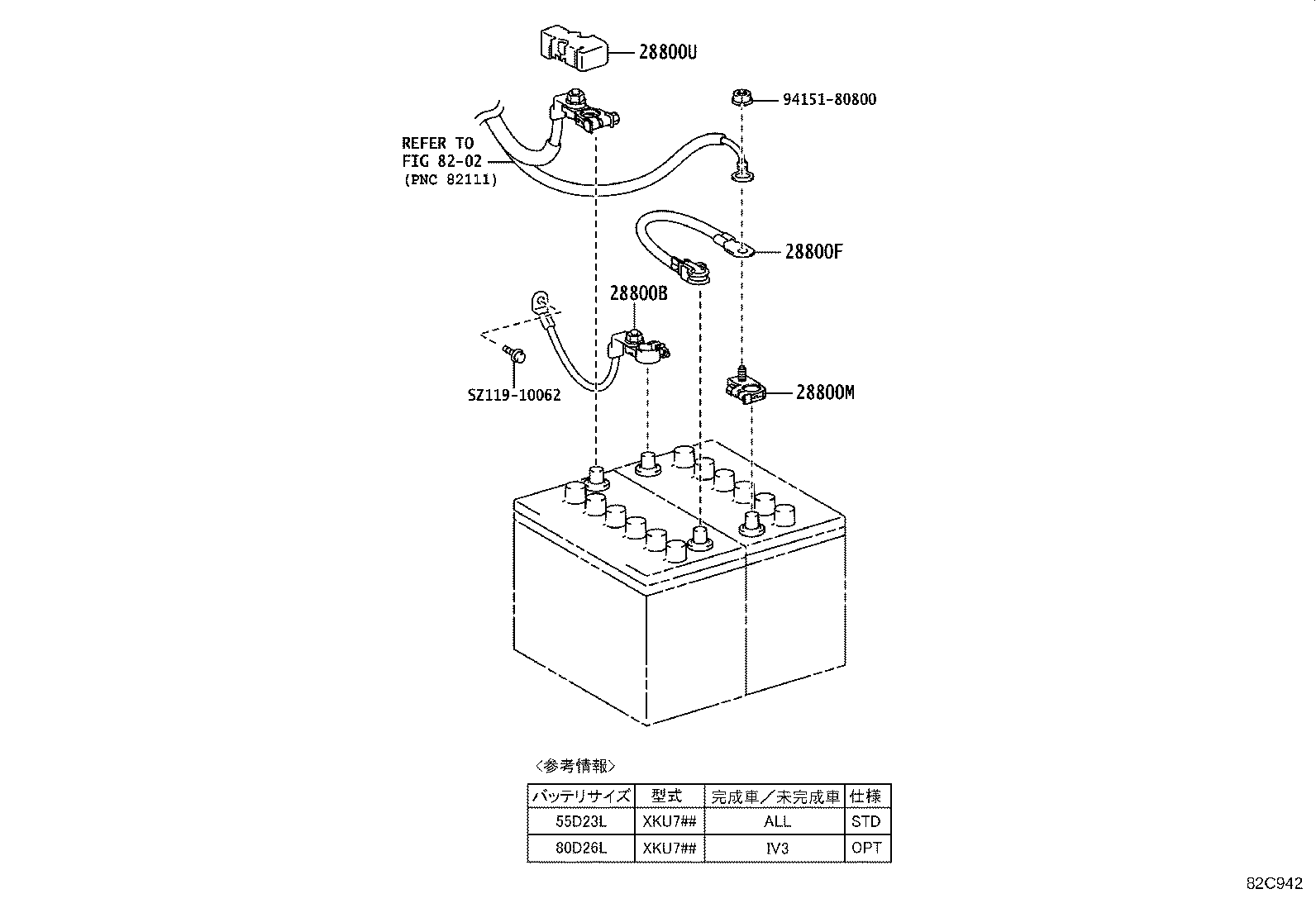 28800U

94151-80800

REFER TO
FIG 82-02
(PNC 82111)

28800F

28800B

SZ119-10062

28800M

〈参考情報〉

| バッテリサイズ | 型式 | 完成車／未完成車 | 仕様 |
|---|---|---|---|
| 55D23L | XKU7## | ALL | STD |
| 80D26L | XKU7## | IV3 | OPT |

82C942