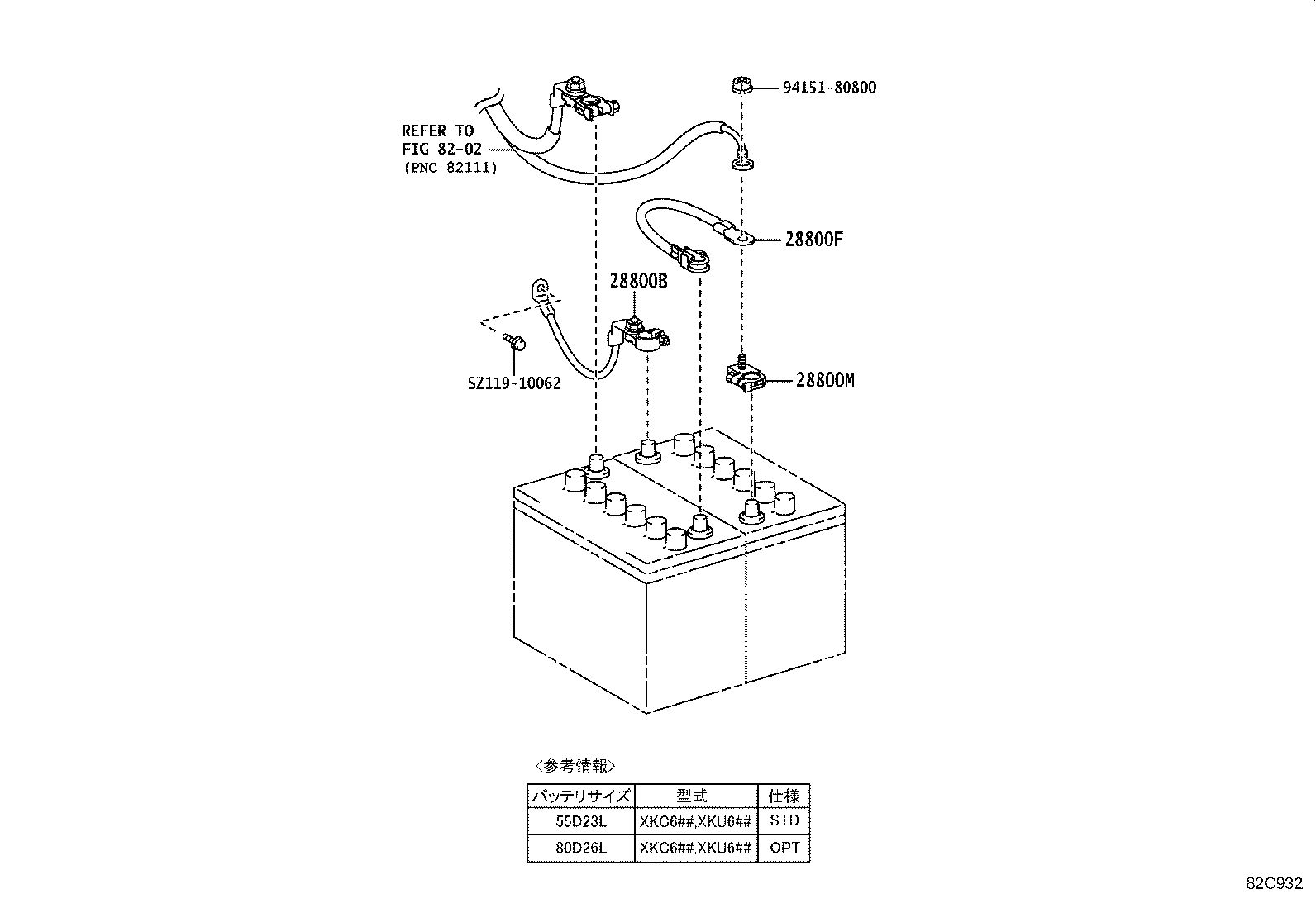 94151-80800

REFER TO
FIG 82-02
(PNC 82111)

28800F

28800B

SZ119-10062

28800M

〈参考情報〉

| バッテリサイズ | 型式 | 仕様 |
|---|---|---|
| 55D23L | XKC6##,XKU6## | STD |
| 80D26L | XKC6##,XKU6## | OPT |

82C932