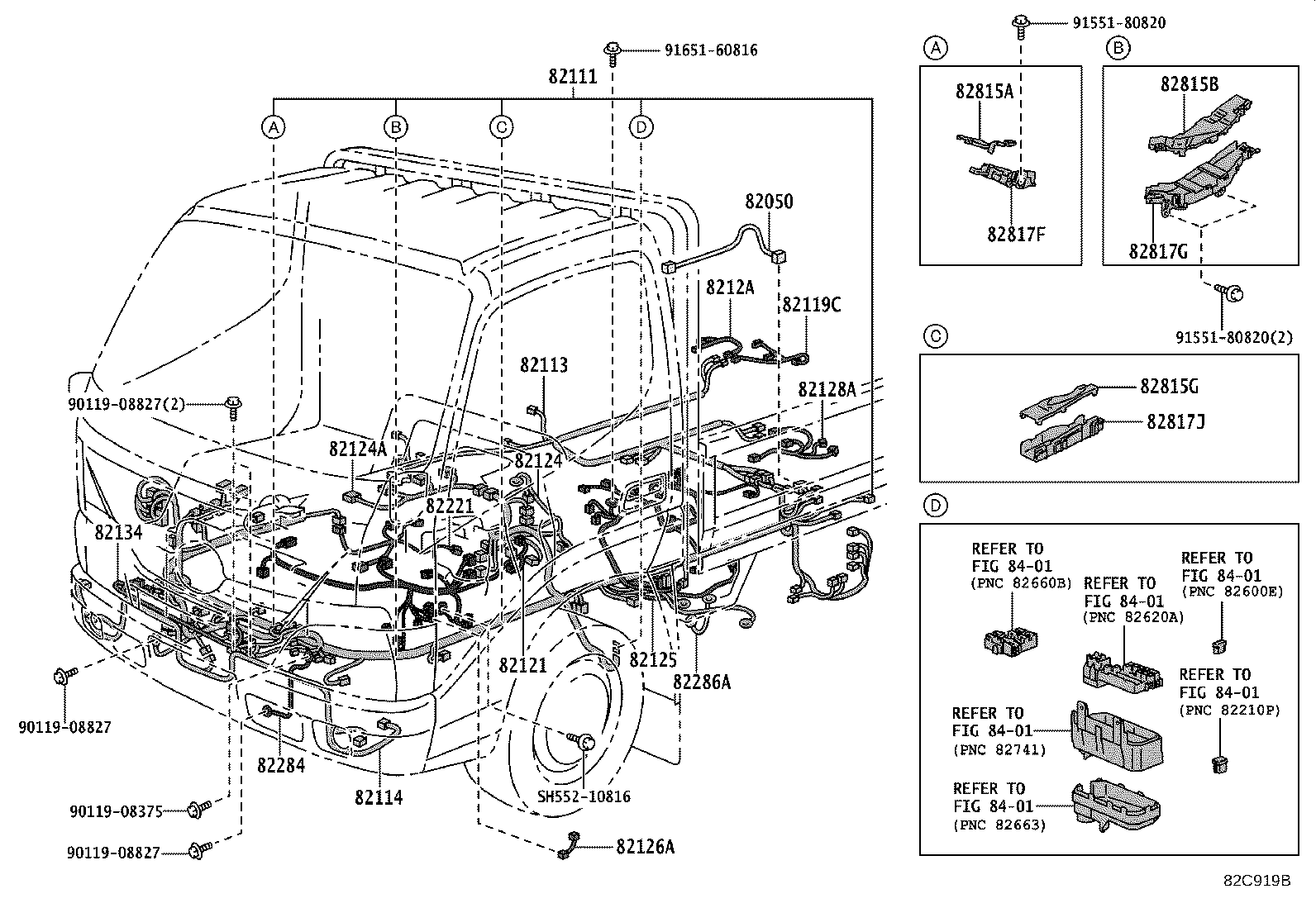 91651-60816
82111
A
B
C
D
82050
8212A
82119C
82113
82128A
90119-08827(2)
82124A
82124
82221
82134
82121
82125
82286A
90119-08827
82284
82114
SH552-10816
90119-08375
90119-08827
82126A

91551-80820
A
82815A
82817F
B
82815B
82817G
91551-80820(2)
C
82815G
82817J
D
REFER TO FIG 84-01 (PNC 82660B)
REFER TO FIG 84-01 (PNC 82620A)
REFER TO FIG 84-01 (PNC 82600E)
REFER TO FIG 84-01 (PNC 82210P)
REFER TO FIG 84-01 (PNC 82741)
REFER TO FIG 84-01 (PNC 82663)

82C919B