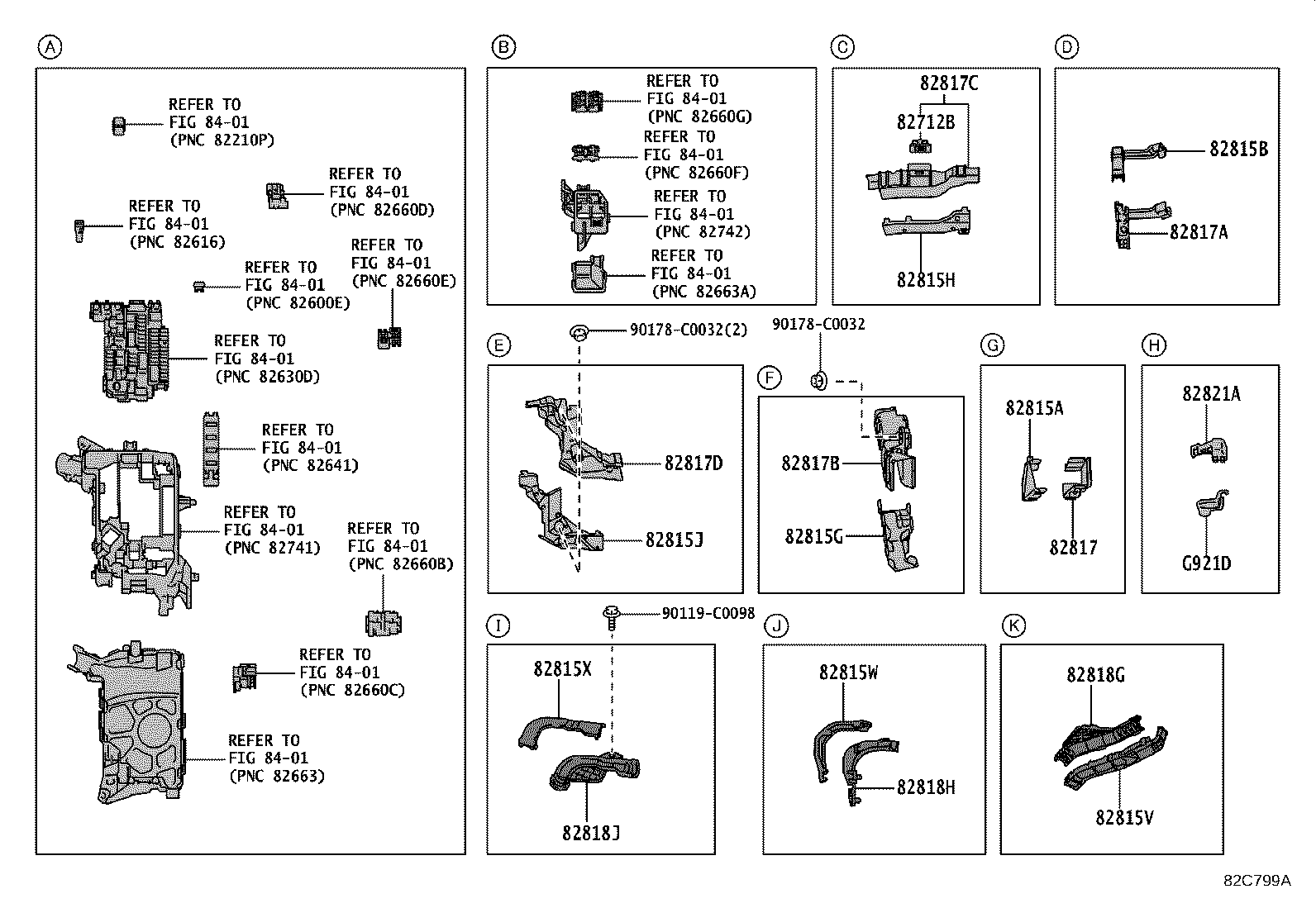 A

REFER TO FIG 84-01 (PNC 82210P)

REFER TO FIG 84-01 (PNC 82660D)

REFER TO FIG 84-01 (PNC 82616)

REFER TO FIG 84-01 (PNC 82660E)

REFER TO FIG 84-01 (PNC 82600E)

REFER TO FIG 84-01 (PNC 82630D)

REFER TO FIG 84-01 (PNC 82641)

REFER TO FIG 84-01 (PNC 82741)

REFER TO FIG 84-01 (PNC 82660B)

REFER TO FIG 84-01 (PNC 82660C)

REFER TO FIG 84-01 (PNC 82663)

B

REFER TO FIG 84-01 (PNC 82660G)

REFER TO FIG 84-01 (PNC 82660F)

REFER TO FIG 84-01 (PNC 82742)

REFER TO FIG 84-01 (PNC 82663A)

C

82817C

82712B

82815H

D

82815B

82817A

E

90178-C0032(2)

82817D

82815J

F

90178-C0032

82817B

82815G

G

82815A

82817

H

82821A

G921D

I

90119-C0098

82815X

82818J

J

82815W

82818H

K

82818G

82815V

82C799A