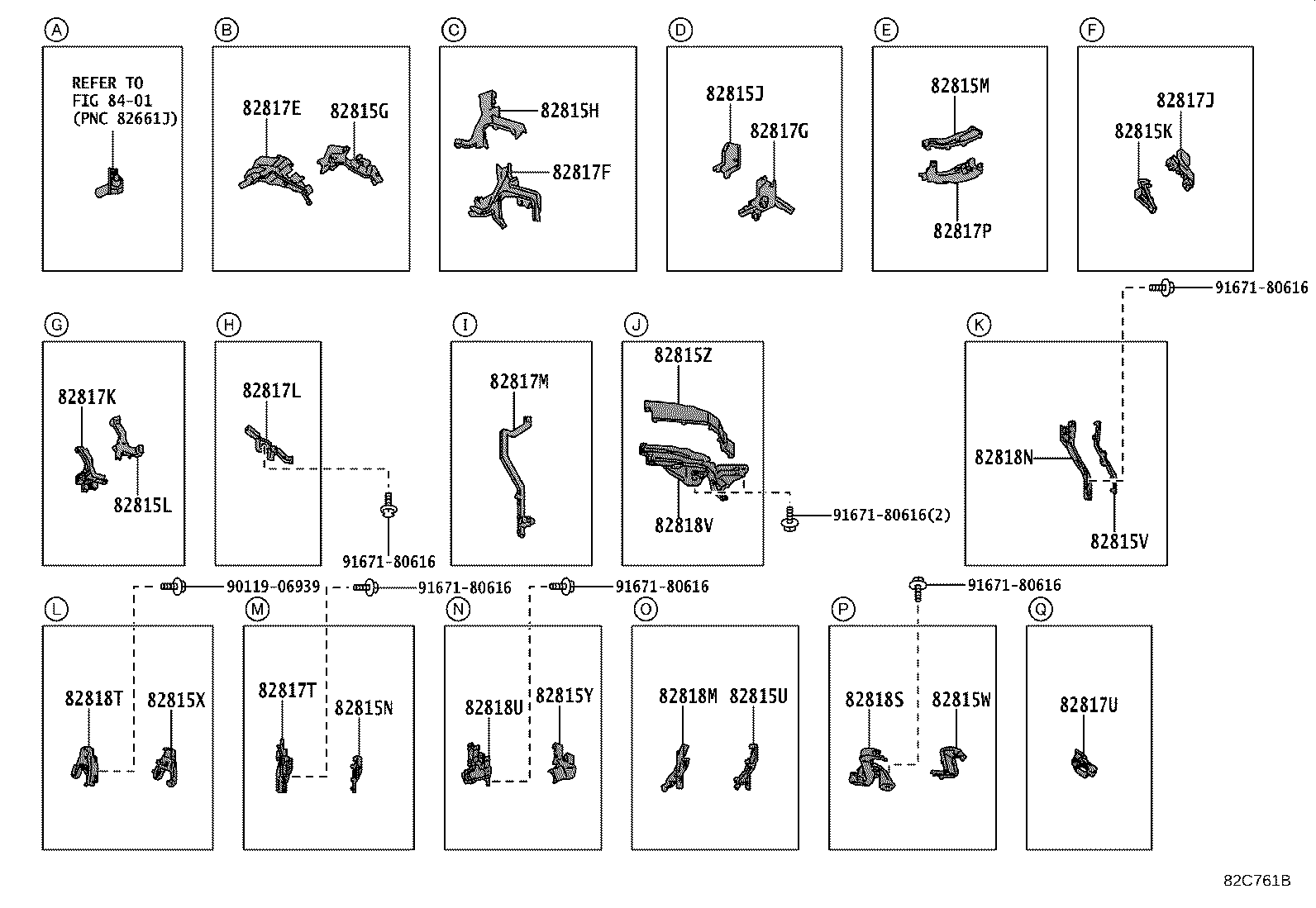 A
REFER TO
FIG 84-01
(PNC 82661J)

B
82817E
82815G

C
82815H
82817F

D
82815J
82817G

E
82815M
82817P

F
82817J
82815K

91671-80616

G
82817K
82815L

H
82817L
91671-80616

I
82817M

J
82815Z
82818V
91671-80616(2)

K
82818N
82815V

90119-06939
91671-80616
91671-80616
91671-80616

L
82818T
82815X

M
82817T
82815N

N
82818U
82815Y

O
82818M
82815U

P
82818S
82815W

Q
82817U

82C761B