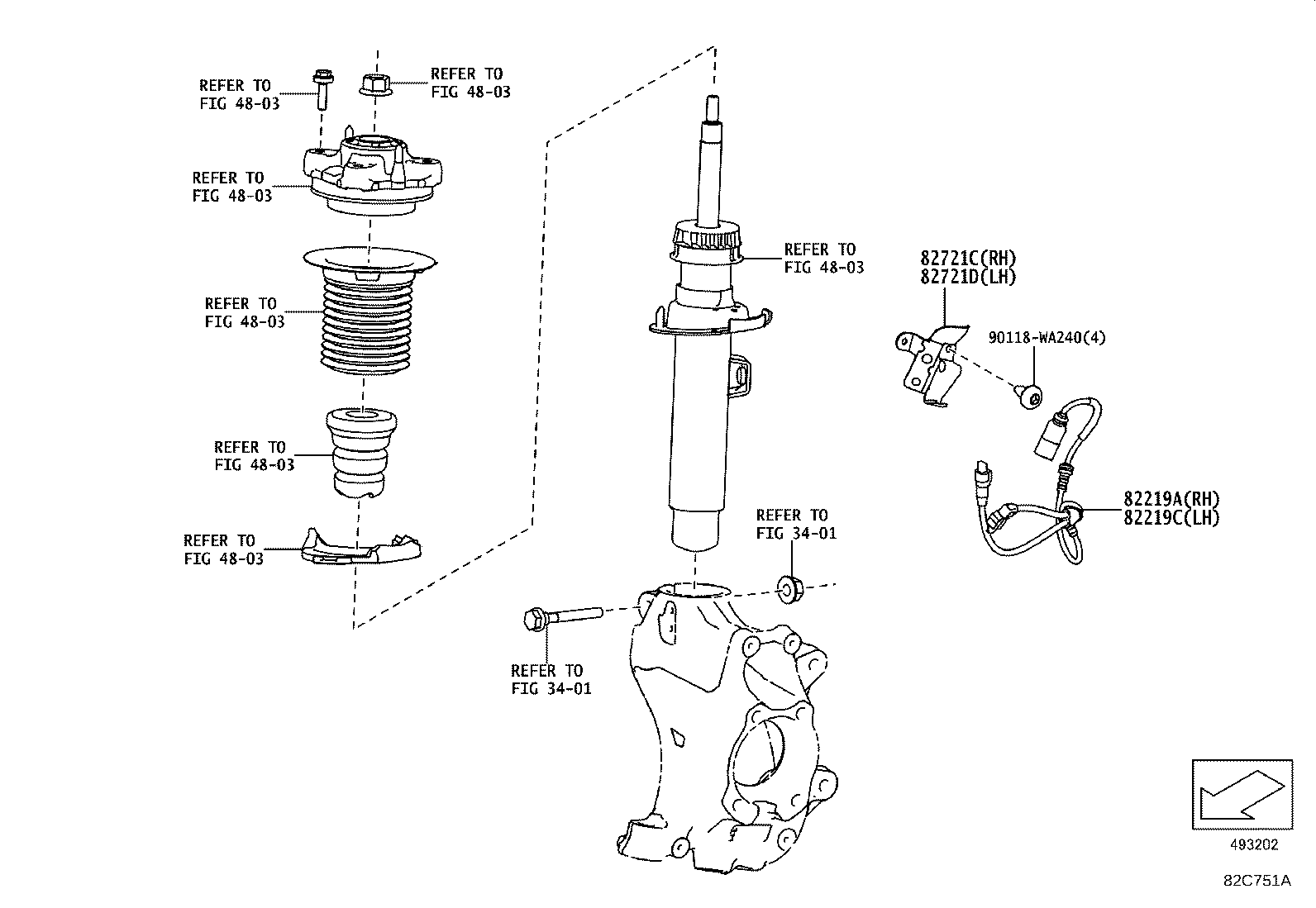 REFER TO FIG 48-03

REFER TO FIG 48-03

REFER TO FIG 48-03

REFER TO FIG 48-03

REFER TO FIG 48-03

REFER TO FIG 48-03

REFER TO FIG 48-03

82721C(RH)
82721D(LH)

90118-WA240(4)

82219A(RH)
82219C(LH)

REFER TO FIG 34-01

REFER TO FIG 34-01

493202

82C751A