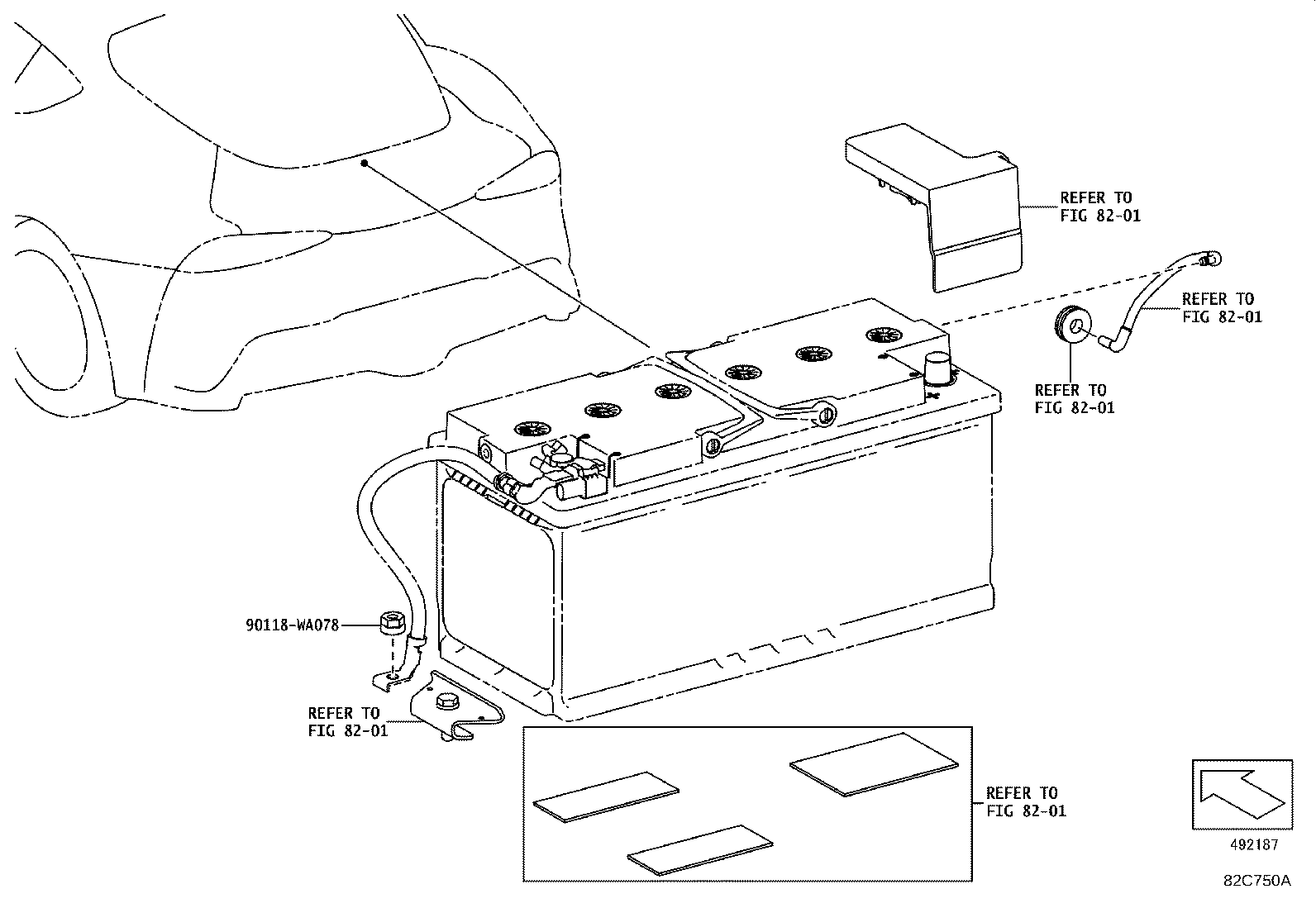 REFER TO
FIG 82-01

REFER TO
FIG 82-01

REFER TO
FIG 82-01

90118-WA078

REFER TO
FIG 82-01

REFER TO
FIG 82-01

492187

82C750A