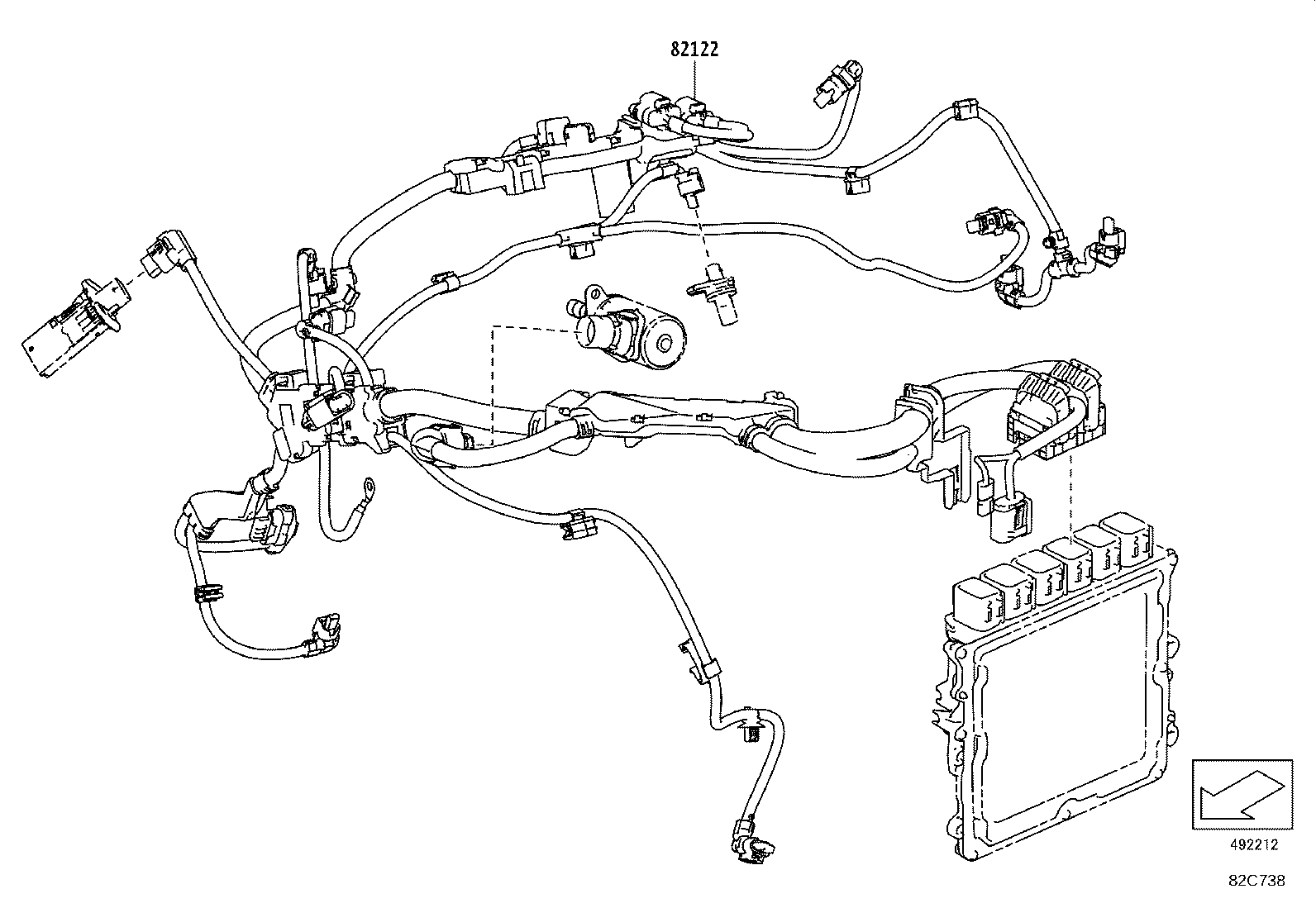 82122

492212

82C738