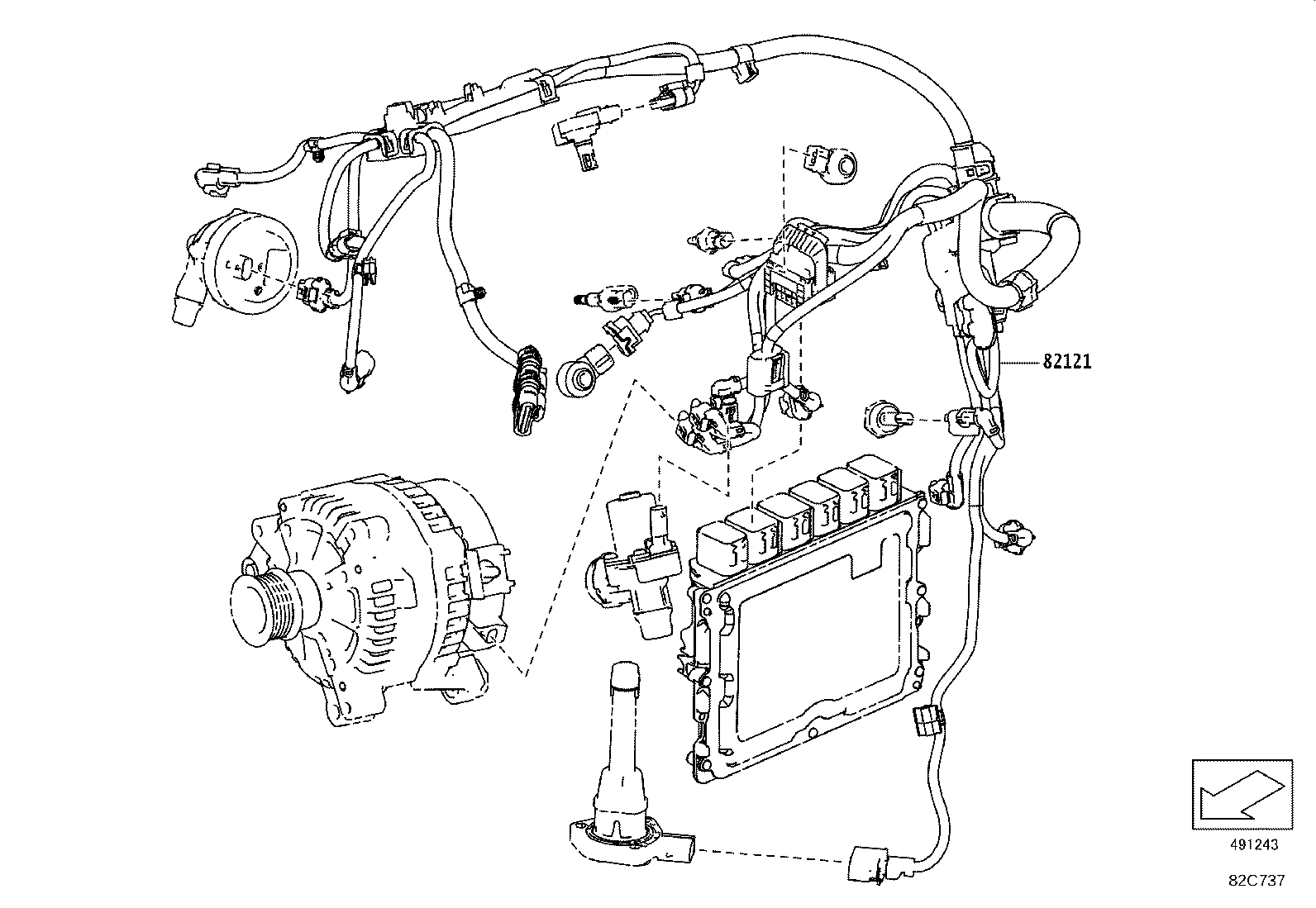 82121

491243

82C737