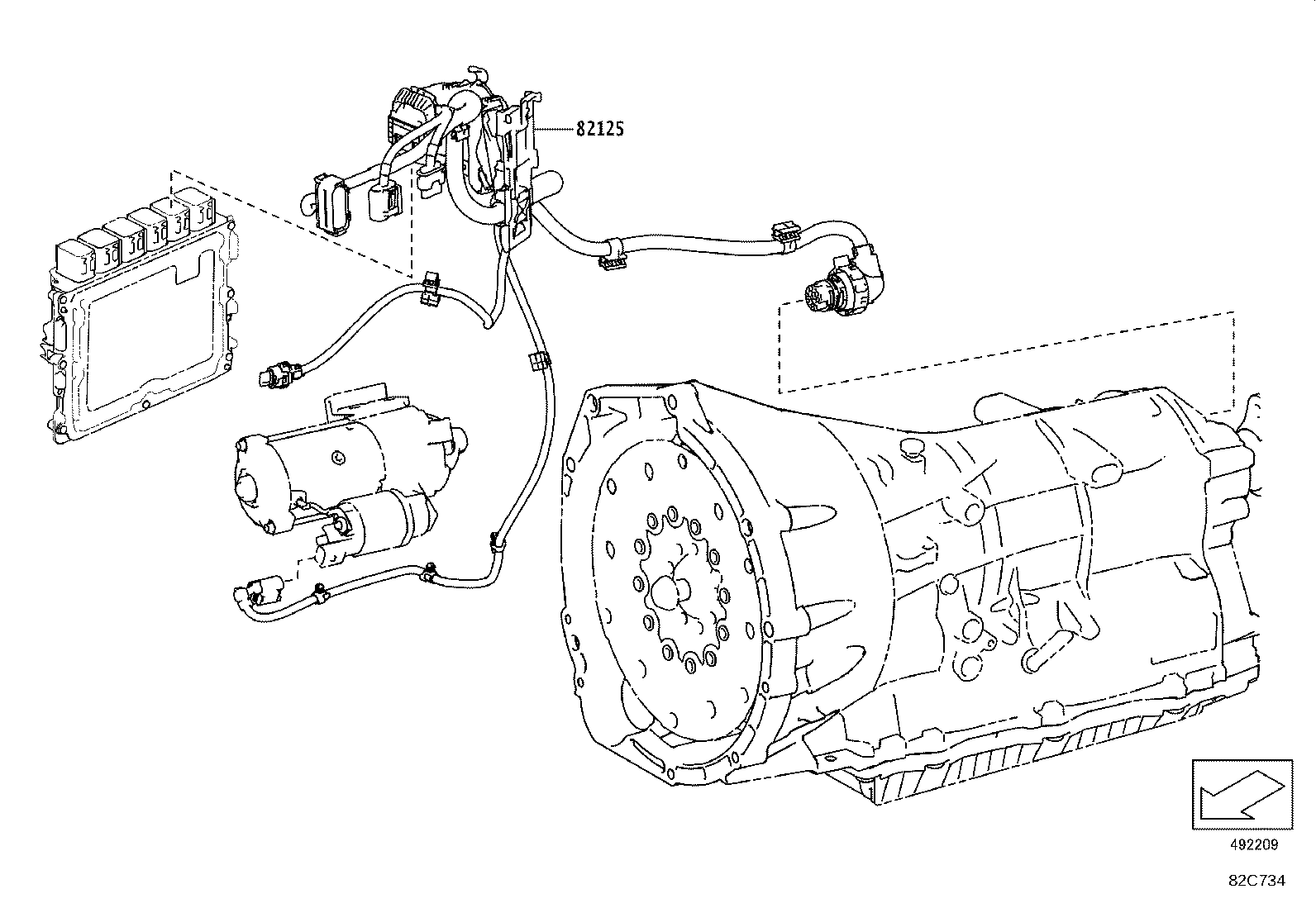 82125

492209

82C734