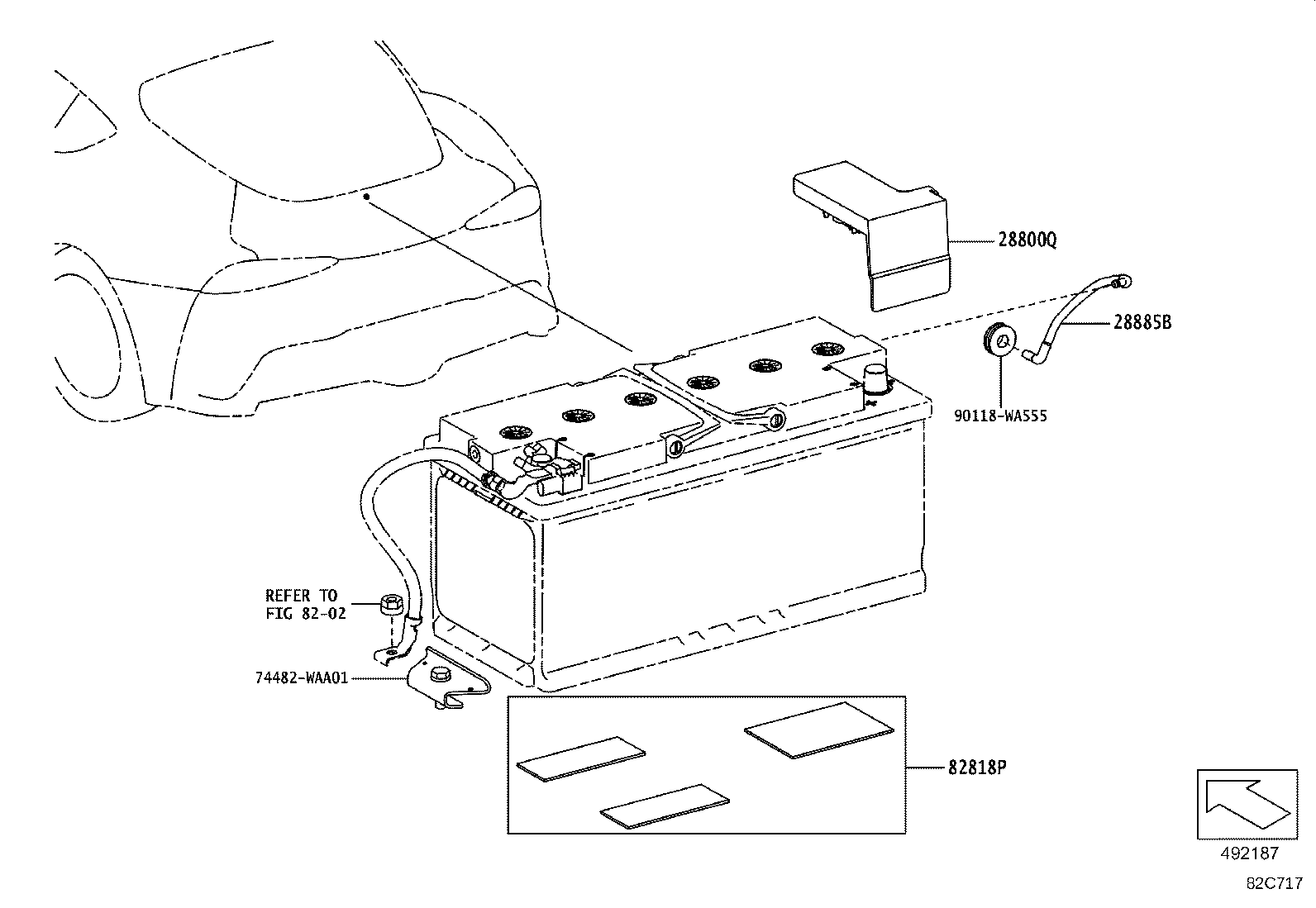 28800Q

28885B

90118-WA555

REFER TO
FIG 82-02

74482-WAA01

82818P

492187

82C717