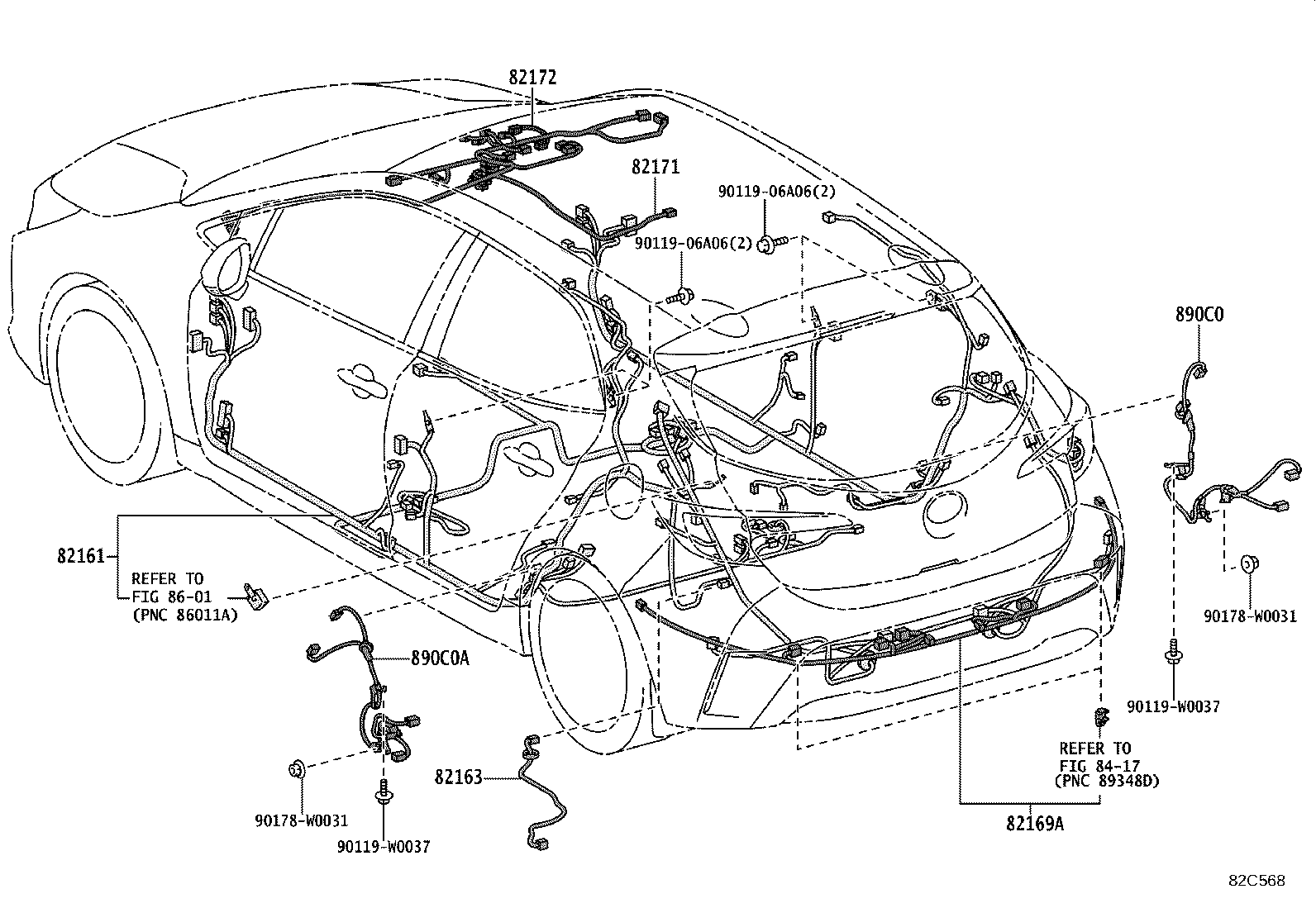 82172

82171

90119-06A06(2)

90119-06A06(2)

890C0

82161

REFER TO
FIG 86-01
(PNC 86011A)

890C0A

90178-W0031

90119-W0037

82163

90178-W0031

90119-W0037

REFER TO
FIG 84-17
(PNC 89348D)

82169A

82C568