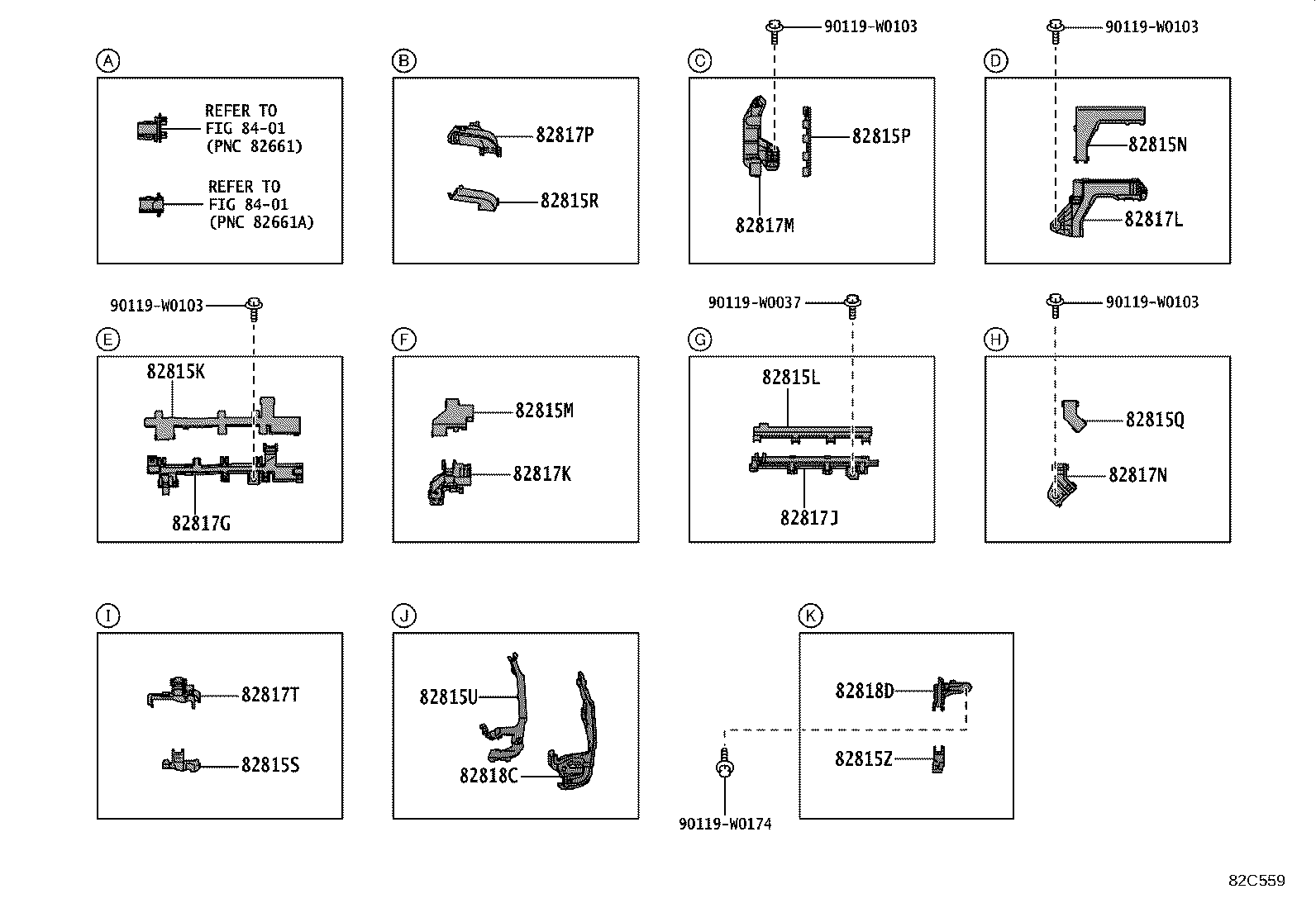 A

REFER TO
FIG 84-01
(PNC 82661)

REFER TO
FIG 84-01
(PNC 82661A)

B

82817P

82815R

90119-W0103

C

82815P

82817M

90119-W0103

D

82815N

82817L

90119-W0103

E

82815K

82817G

F

82815M

82817K

90119-W0037

G

82815L

82817J

90119-W0103

H

82815Q

82817N

I

82817T

82815S

J

82815U

82818C

K

82818D

82815Z

90119-W0174

82C559