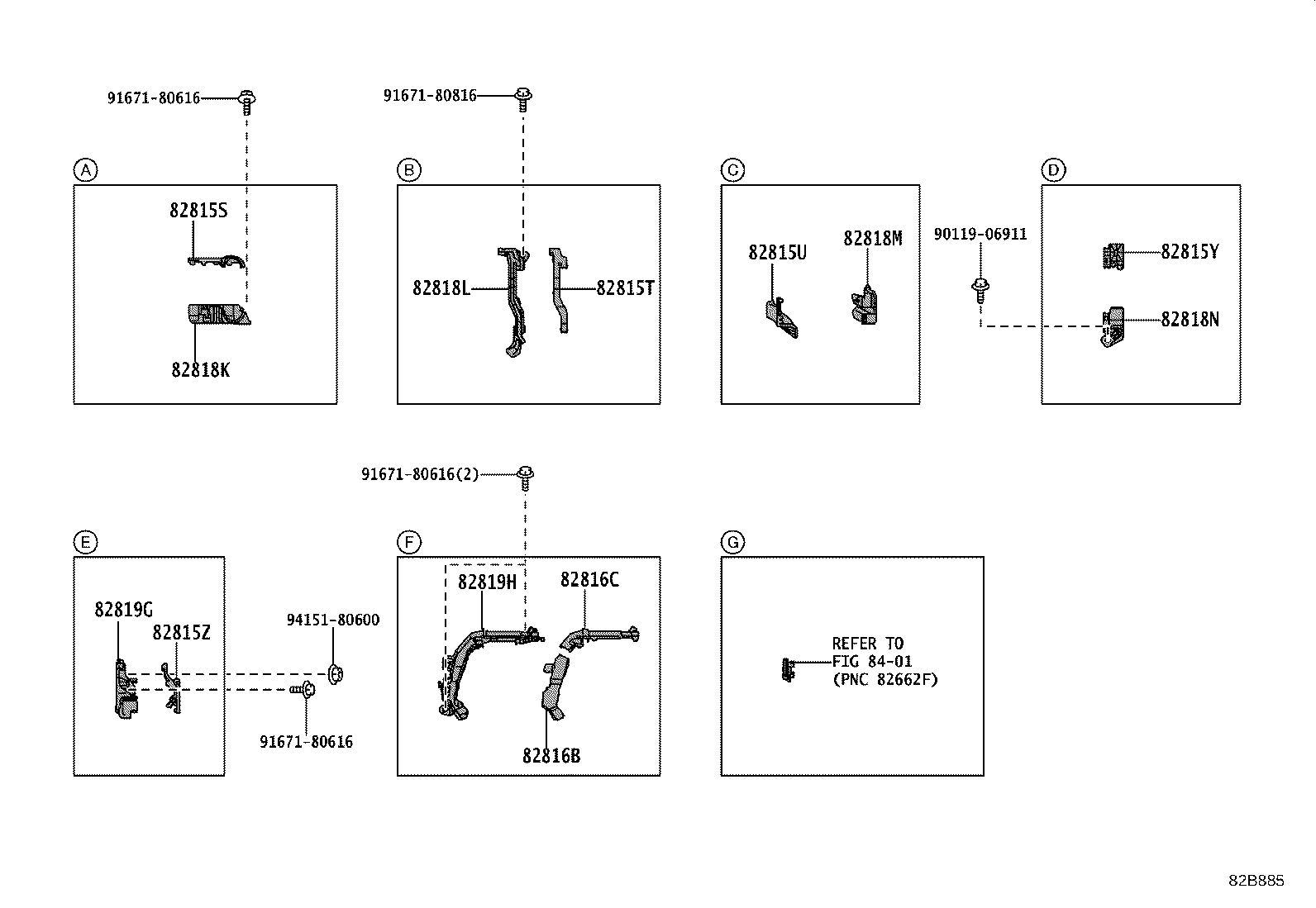 91671-80616

91671-80816

A

82815S

82818K

B

82818L

82815T

C

82815U

82818M

90119-06911

D

82815Y

82818N

91671-80616(2)

E

82819G

82815Z

94151-80600

91671-80616

F

82819H

82816C

82816B

G

REFER TO
FIG 84-01
(PNC 82662F)

82B885