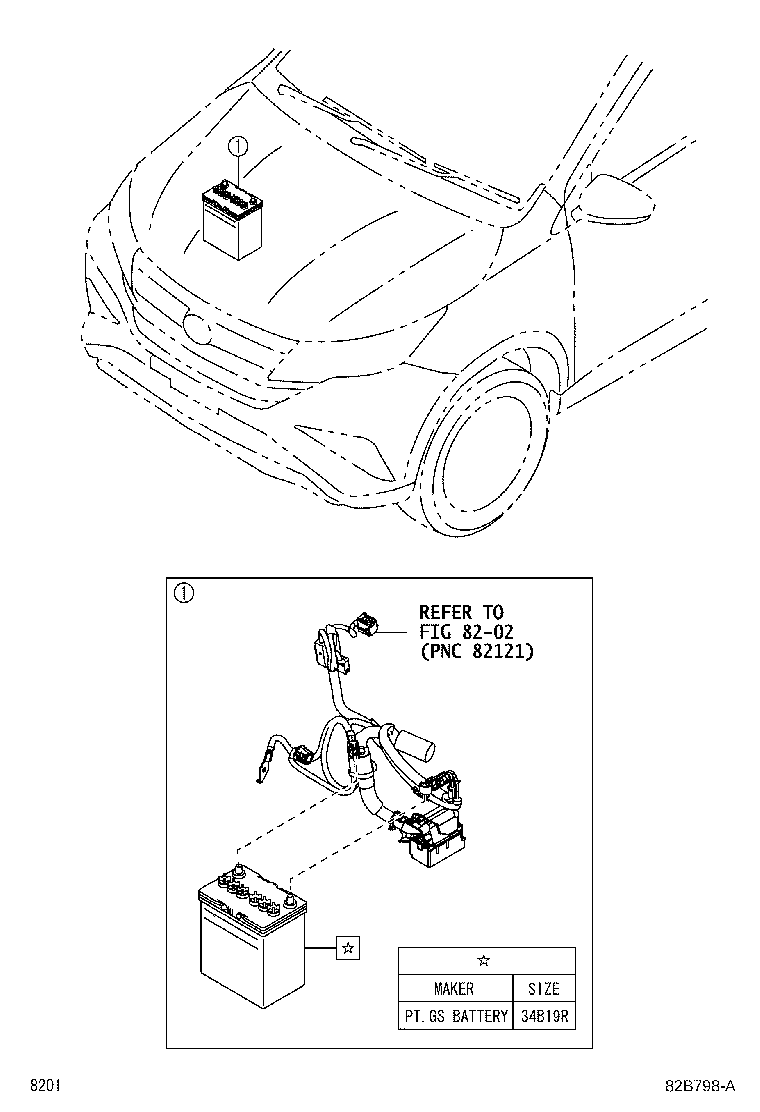 ①

①

REFER TO
FIG 82-02
(PNC 82121)

☆

| ☆ | |
|---|---|
| MAKER | SIZE |
| PT. GS BATTERY | 34B19R |

8201

82B798-A