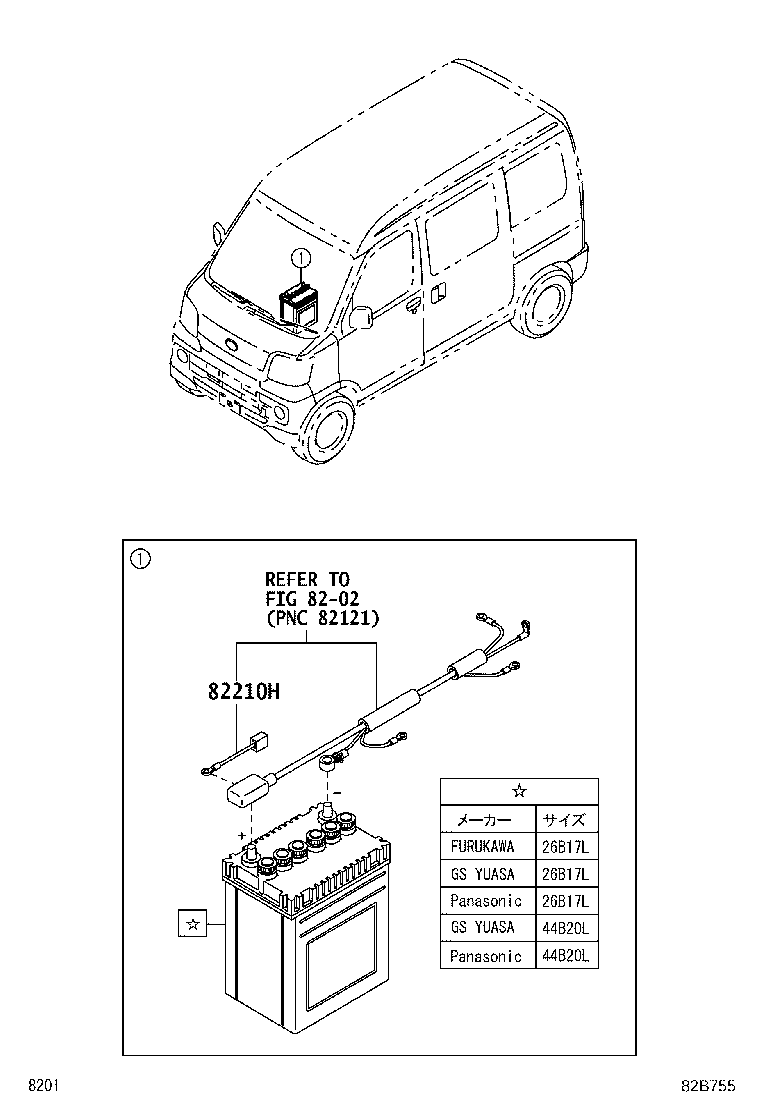 ①

①

REFER TO
FIG 82-02
(PNC 82121)

82210H

+

-

☆

| ☆ | |
|---|---|
| メーカー | サイズ |
| FURUKAWA | 26B17L |
| GS YUASA | 26B17L |
| Panasonic | 26B17L |
| GS YUASA | 44B20L |
| Panasonic | 44B20L |

8201

82B755