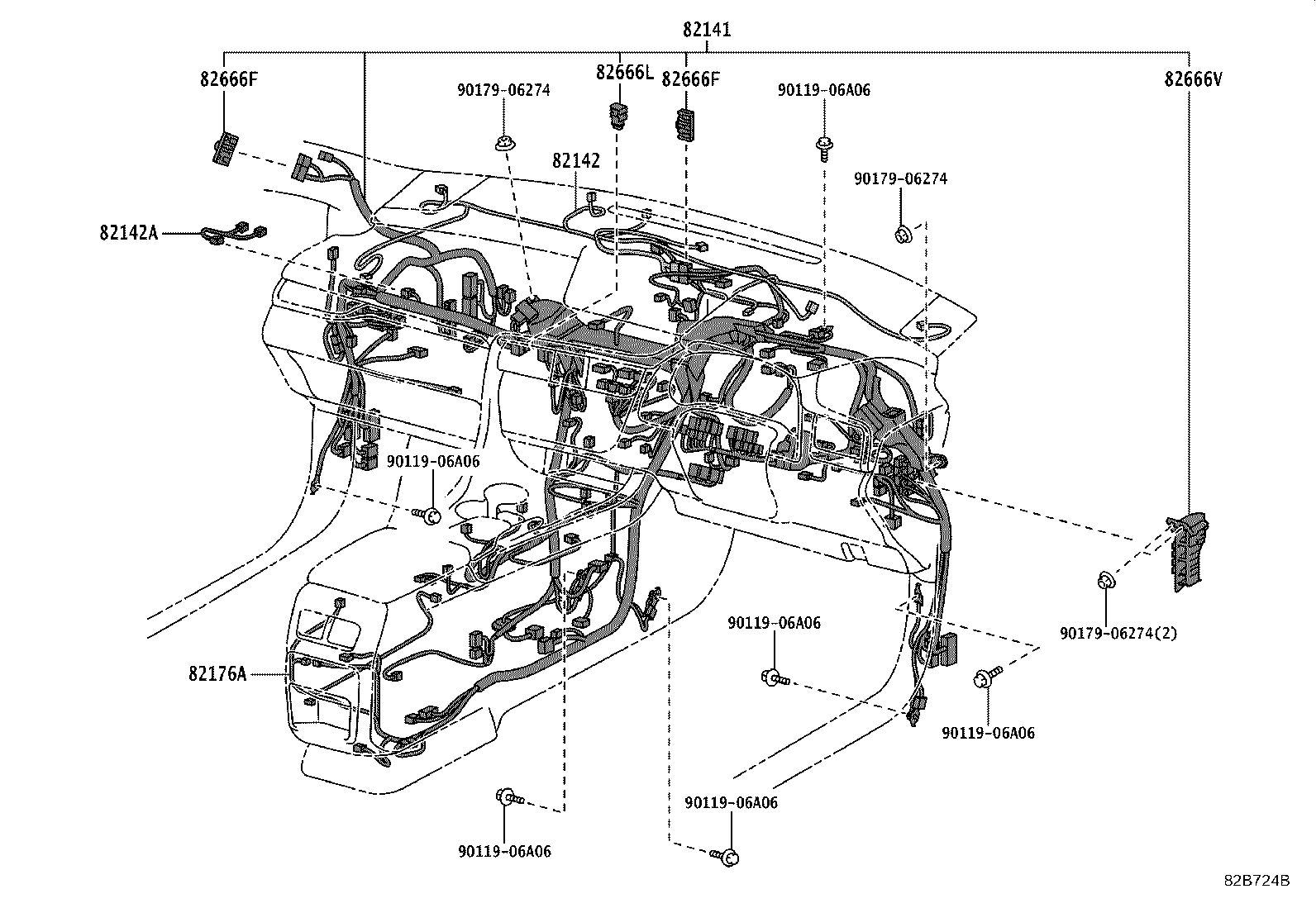 82141

82666F

90179-06274

82666L

82666F

90119-06A06

82666V

82142

90179-06274

82142A

90119-06A06

90119-06A06

90179-06274(2)

82176A

90119-06A06

90119-06A06

90119-06A06

82B724B