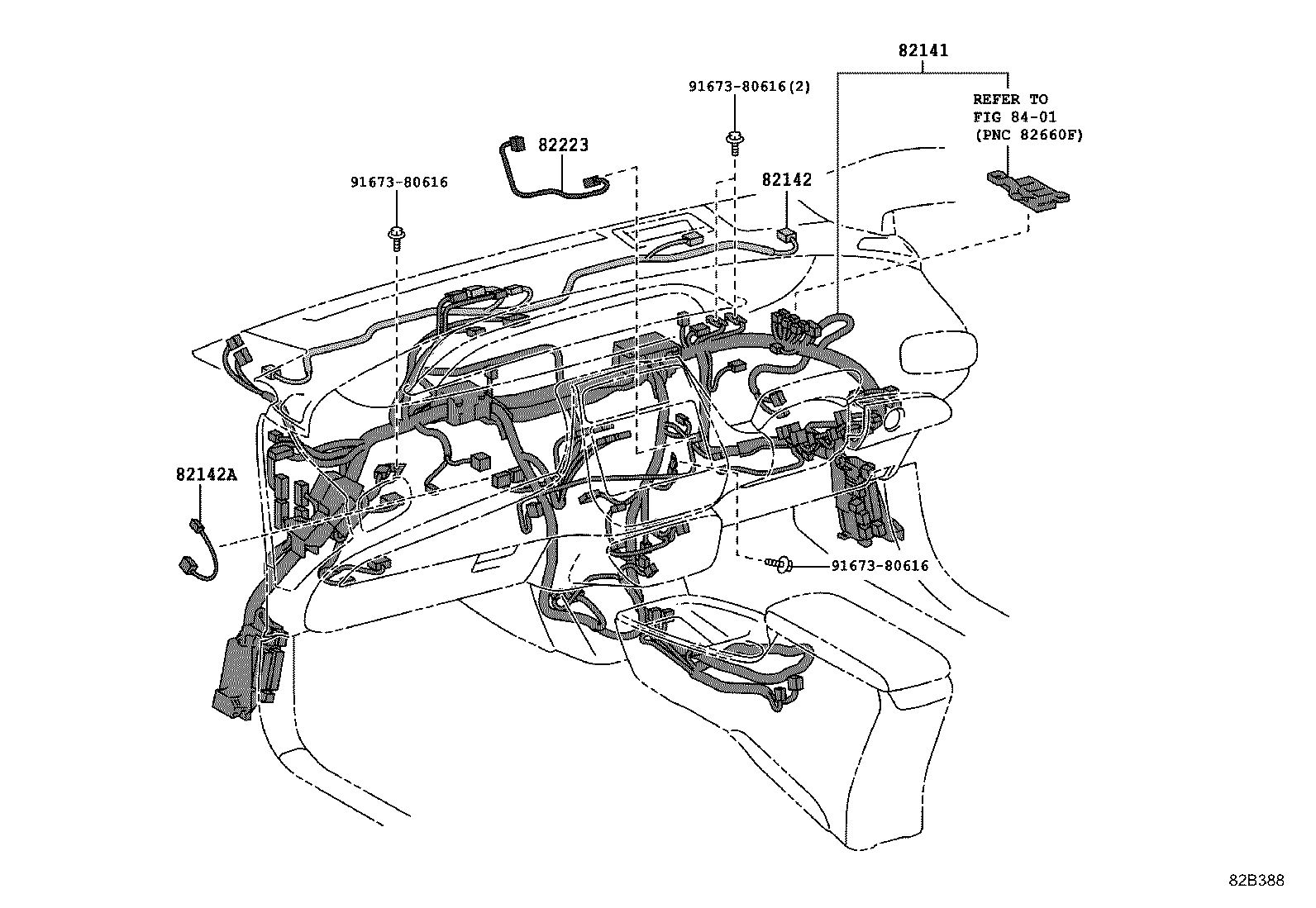 82141

91673-80616(2)

REFER TO
FIG 84-01
(PNC 82660F)

82223

91673-80616

82142

82142A

91673-80616

82B388