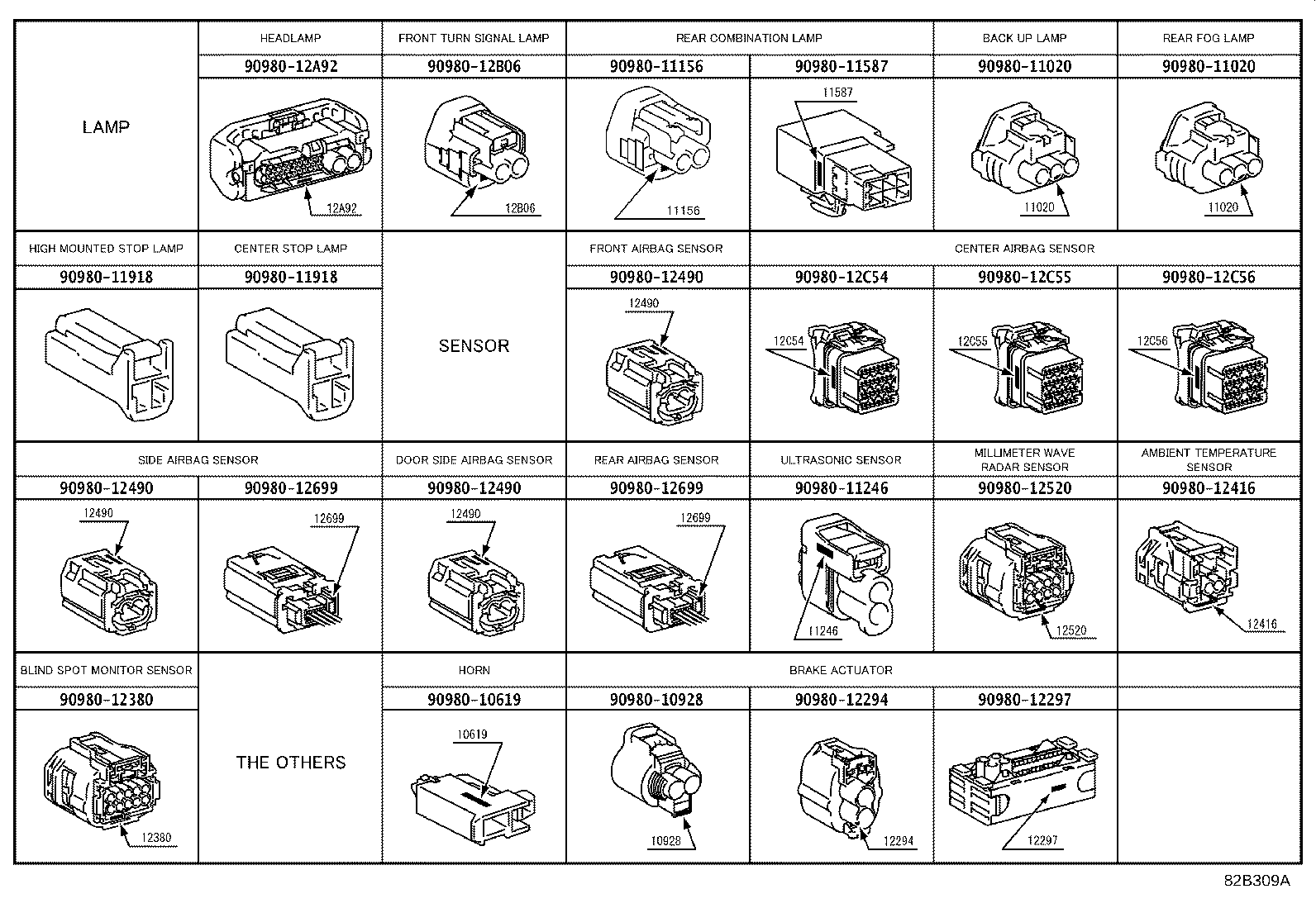 | LAMP | HEADLAMP | FRONT TURN SIGNAL LAMP | REAR COMBINATION LAMP | | BACK UP LAMP | REAR FOG LAMP |
|---|---|---|---|---|---|---|
| | 90980-12A92 | 90980-12B06 | 90980-11156 | 90980-11587 | 90980-11020 | 90980-11020 |
| | 12A92 | 12B06 | 11156 | 11587 | 11020 | 11020 |
| HIGH MOUNTED STOP LAMP | CENTER STOP LAMP | SENSOR | FRONT AIRBAG SENSOR | CENTER AIRBAG SENSOR | | |
| 90980-11918 | 90980-11918 | | 90980-12490 | 90980-12C54 | 90980-12C55 | 90980-12C56 |
| | | | 12490 | 12C54 | 12C55 | 12C56 |
| SIDE AIRBAG SENSOR | | DOOR SIDE AIRBAG SENSOR | REAR AIRBAG SENSOR | ULTRASONIC SENSOR | MILLIMETER WAVE RADAR SENSOR | AMBIENT TEMPERATURE SENSOR |
| 90980-12490 | 90980-12699 | 90980-12490 | 90980-12699 | 90980-11246 | 90980-12520 | 90980-12416 |
| 12490 | 12699 | 12490 | 12699 | 11246 | 12520 | 12416 |
| BLIND SPOT MONITOR SENSOR | THE OTHERS | HORN | BRAKE ACTUATOR | | | |
| 90980-12380 | | 90980-10619 | 90980-10928 | 90980-12294 | 90980-12297 | |
| 12380 | | 10619 | 10928 | 12294 | 12297 | |

82B309A