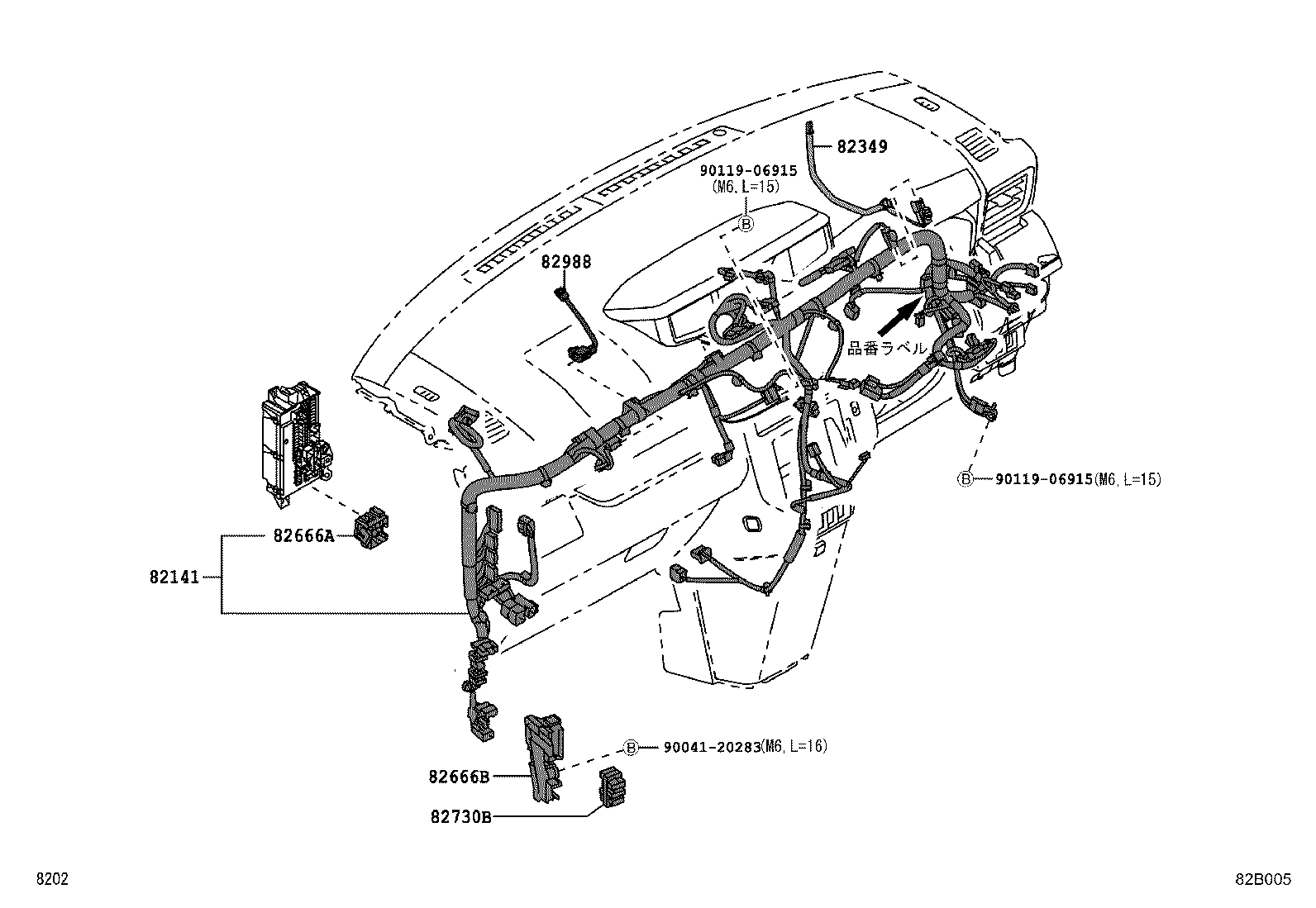 82349

90119-06915
(M6, L=15)

B

82988

品番ラベル

B 90119-06915(M6, L=15)

82666A

82141

B 90041-20283(M6, L=16)

82666B

82730B

8202

82B005