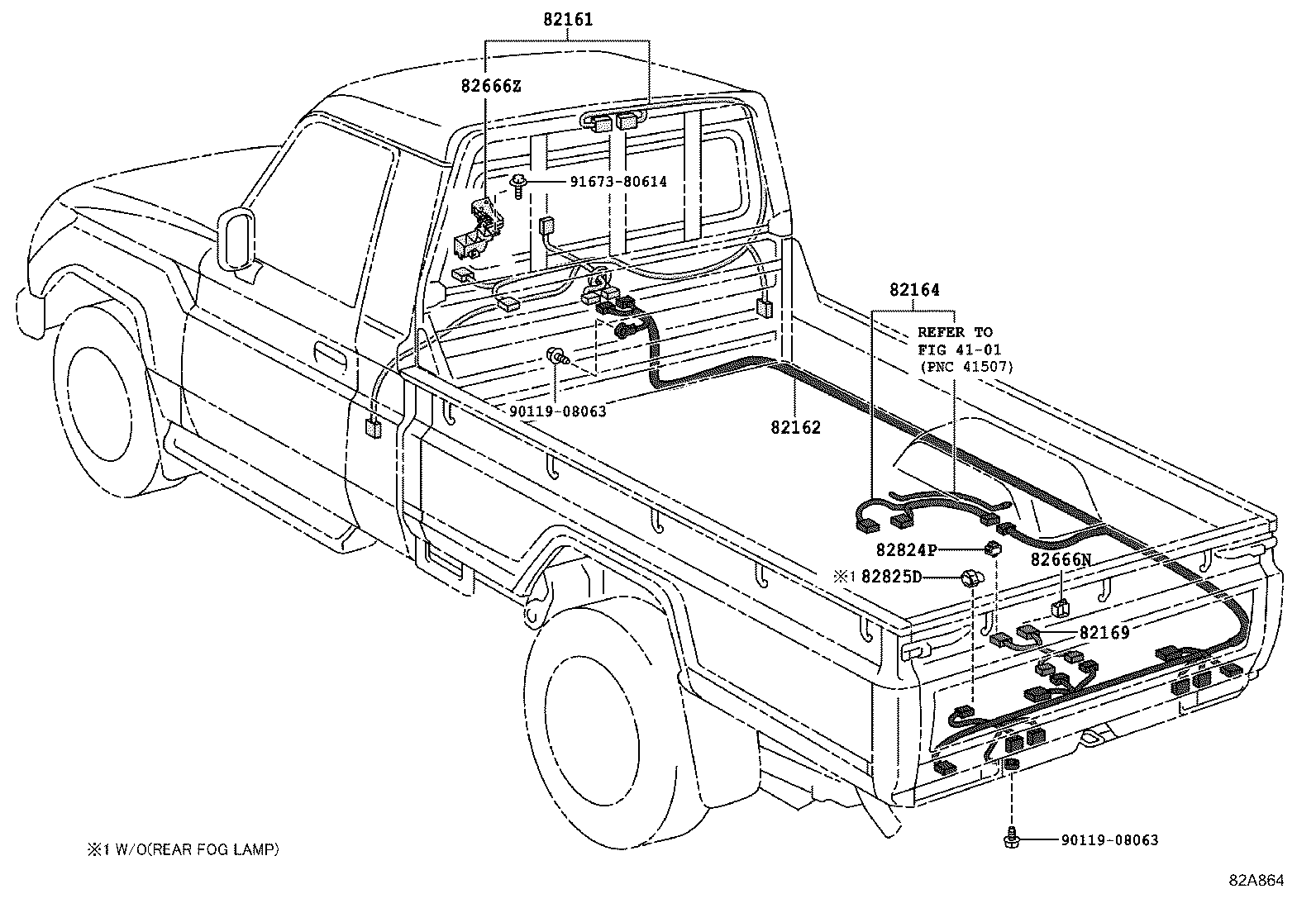 82161

82666Z

91673-80614

82164

REFER TO
FIG 41-01
(PNC 41507)

90119-08063

82162

82824P

※1 82825D

82666N

82169

90119-08063

※1 W/O(REAR FOG LAMP)

82A864