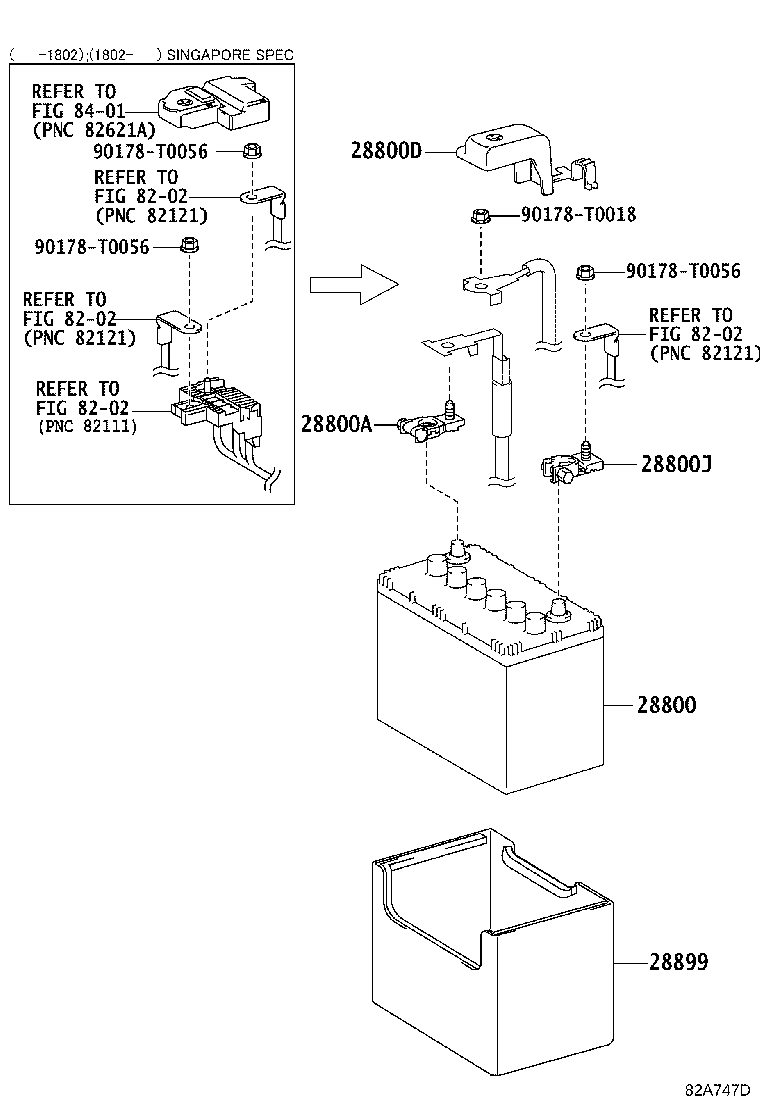 ( -1802);(1802- ) SINGAPORE SPEC

REFER TO FIG 84-01 (PNC 82621A)

90178-T0056

REFER TO FIG 82-02 (PNC 82121)

90178-T0056

REFER TO FIG 82-02 (PNC 82121)

REFER TO FIG 82-02 (PNC 82111)

28800D

90178-T0018

90178-T0056

REFER TO FIG 82-02 (PNC 82121)

28800A

28800J

28800

28899

82A747D