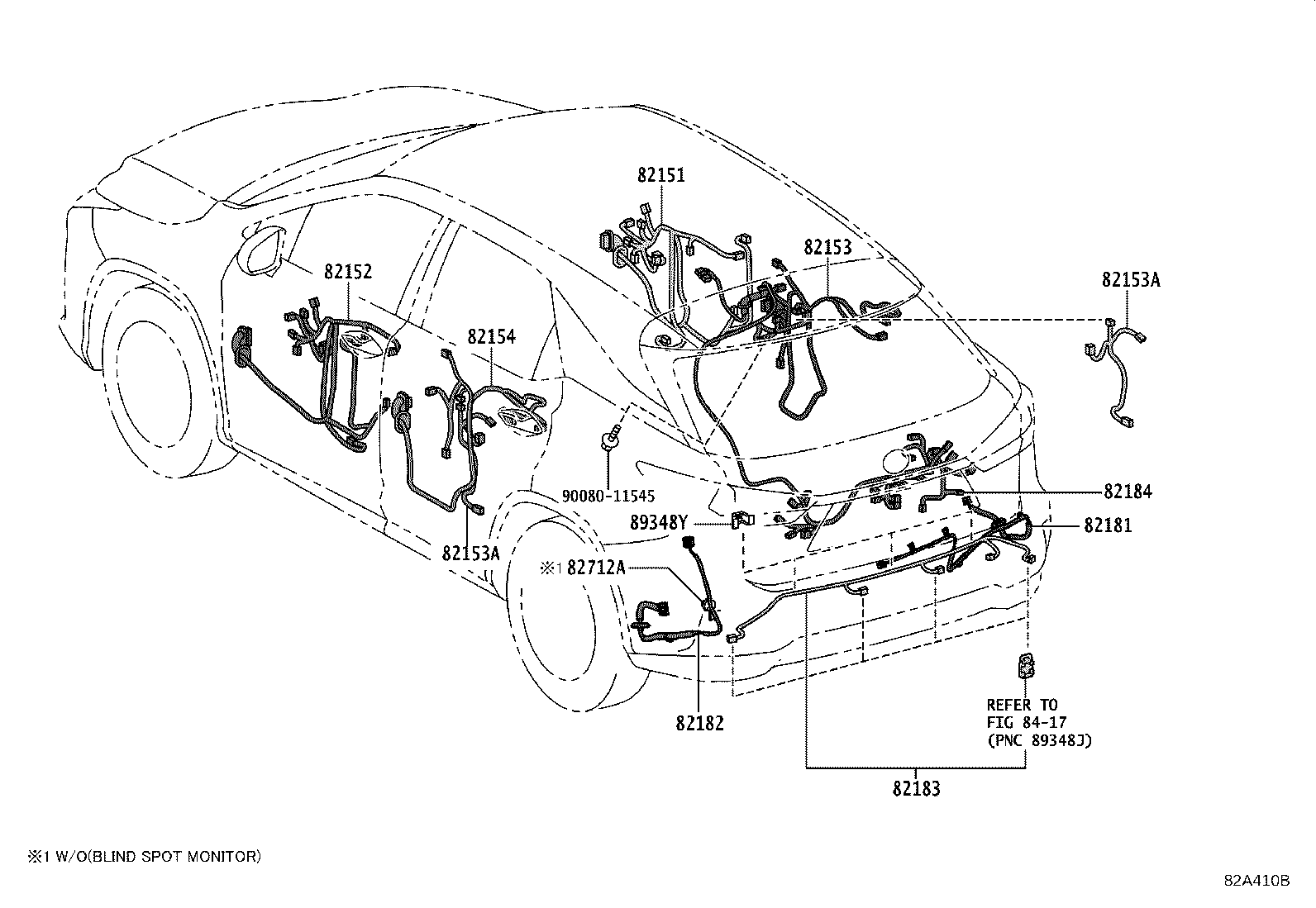 82151

82153

82153A

82152

82154

90080-11545

82184

89348Y

82181

82153A

※1 82712A

82182

REFER TO
FIG 84-17
(PNC 89348J)

82183

※1 W/O(BLIND SPOT MONITOR)

82A410B