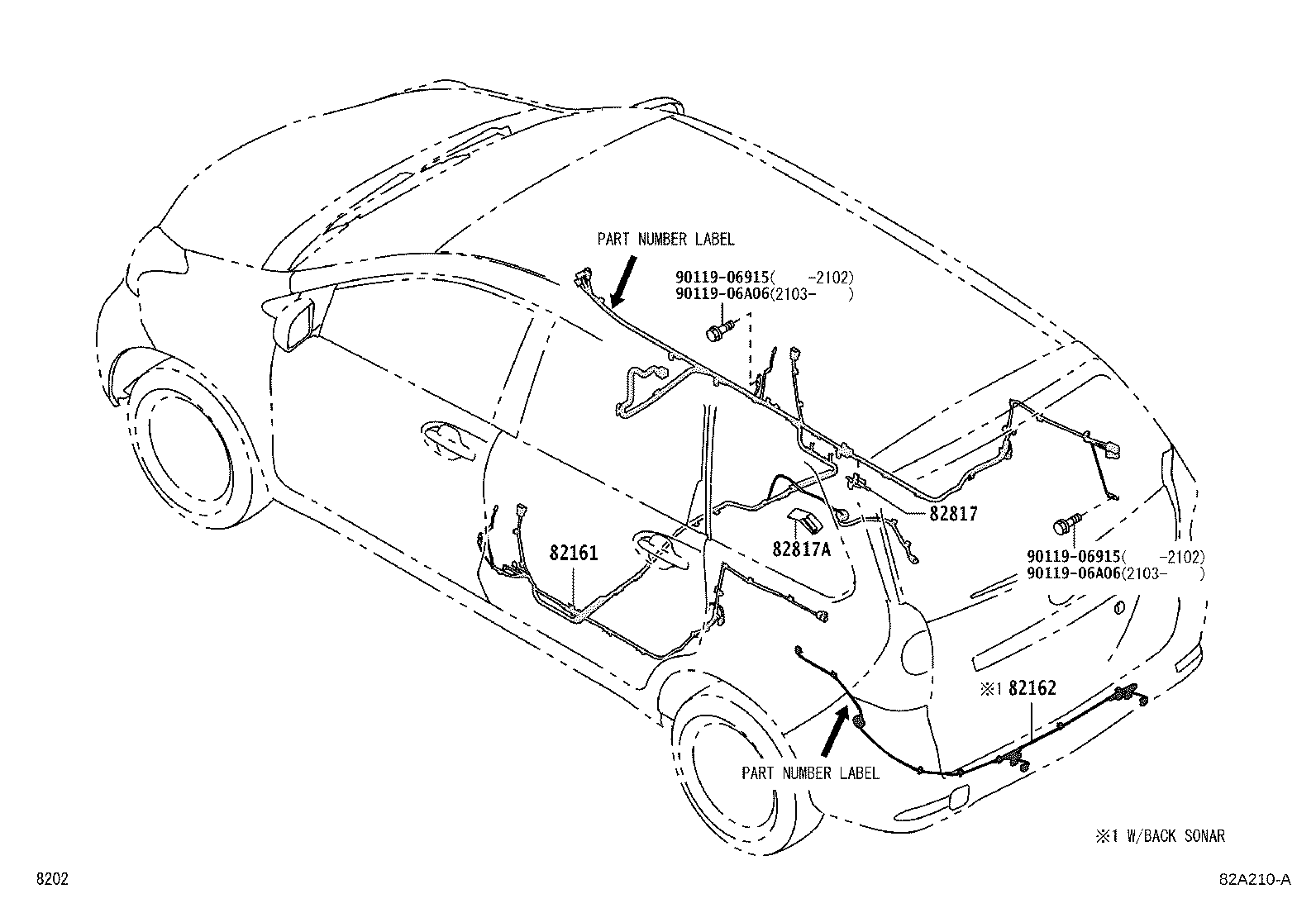 PART NUMBER LABEL

90119-06915( -2102)
90119-06A06(2103- )

82817

82817A

82161

90119-06915( -2102)
90119-06A06(2103- )

※1 82162

PART NUMBER LABEL

※1 W/BACK SONAR

8202

82A210-A