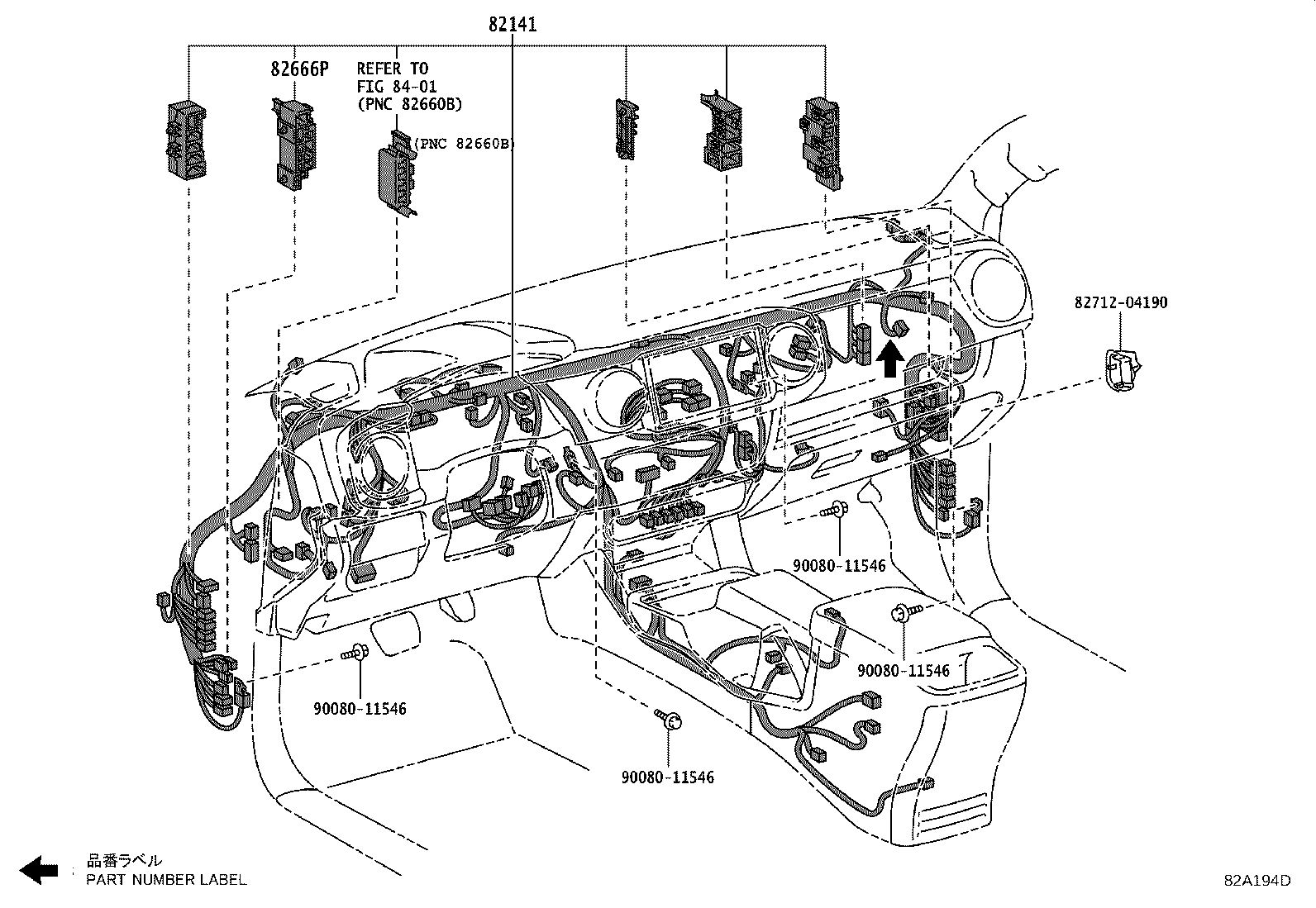 82141

82666P

REFER TO
FIG 84-01
(PNC 82660B)

(PNC 82660B)

82712-04190

90080-11546

90080-11546

90080-11546

90080-11546

品番ラベル
PART NUMBER LABEL

82A194D