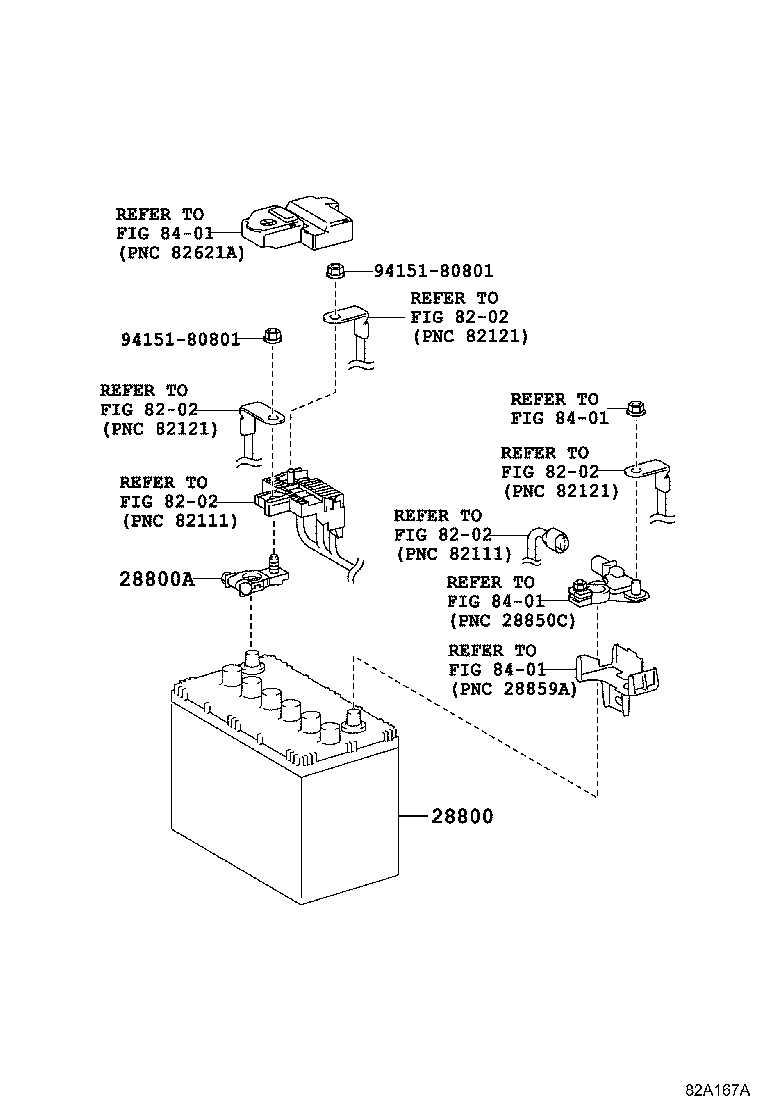 REFER TO
FIG 84-01
(PNC 82621A)

94151-80801

REFER TO
FIG 82-02
(PNC 82121)

94151-80801

REFER TO
FIG 82-02
(PNC 82121)

REFER TO
FIG 84-01

REFER TO
FIG 82-02
(PNC 82121)

REFER TO
FIG 82-02
(PNC 82111)

REFER TO
FIG 82-02
(PNC 82111)

28800A

REFER TO
FIG 84-01
(PNC 28850C)

REFER TO
FIG 84-01
(PNC 28859A)

28800

82A167A