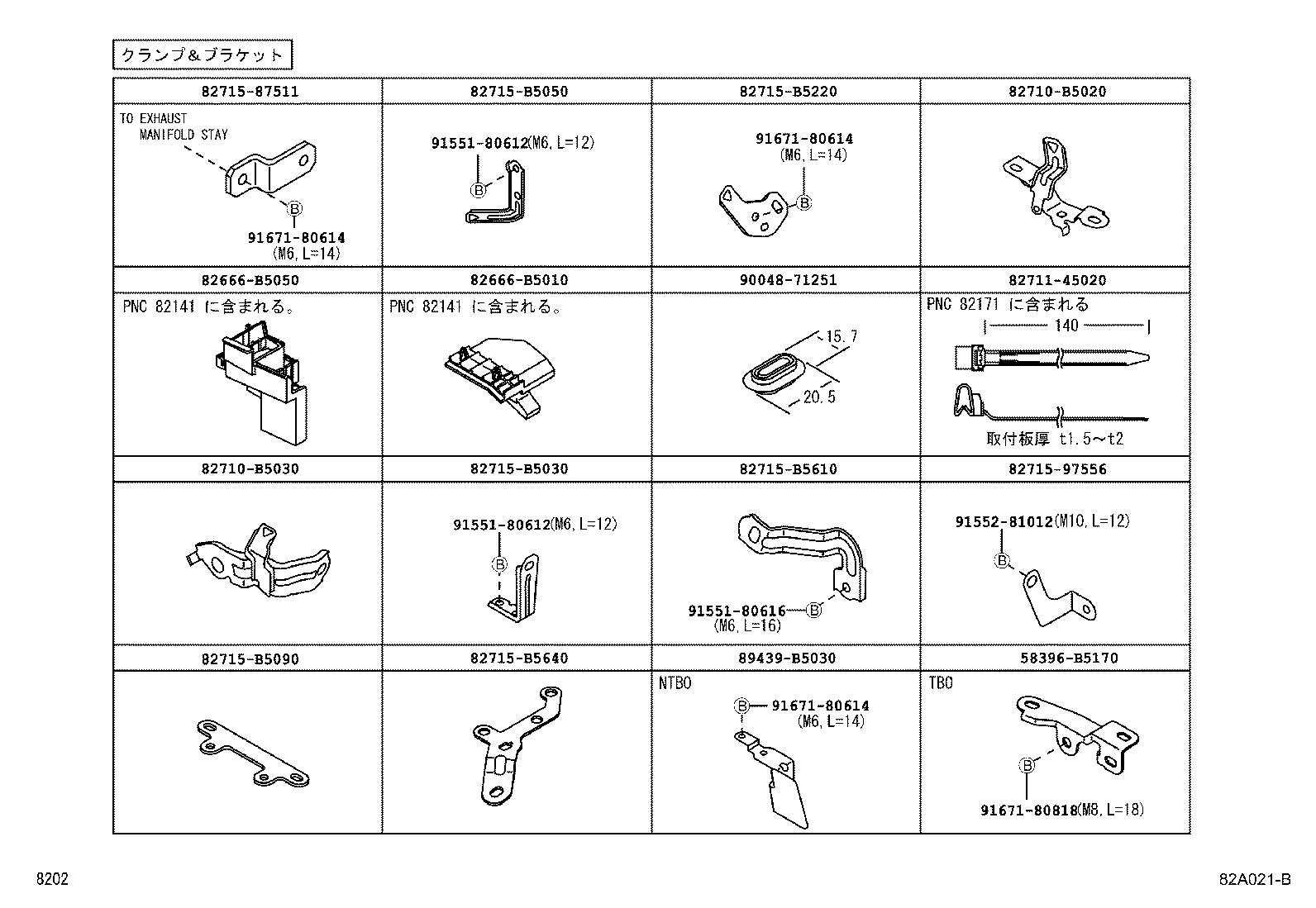 クランプ＆ブラケット

| 82715-87511 | 82715-B5050 | 82715-B5220 | 82710-B5020 |
|---|---|---|---|
| TO EXHAUST MANIFOLD STAY B 91671-80614 (M6, L=14) | 91551-80612(M6, L=12) B | 91671-80614 (M6, L=14) B | |
| **82666-B5050** | **82666-B5010** | **90048-71251** | **82711-45020** |
| PNC 82141 に含まれる。 | PNC 82141 に含まれる。 | 15.7 20.5 | PNC 82171 に含まれる 140 取付板厚 t1.5~t2 |
| **82710-B5030** | **82715-B5030** | **82715-B5610** | **82715-97556** |
| | 91551-80612(M6, L=12) B | 91551-80616 B (M6, L=16) | 91552-81012(M10, L=12) B |
| **82715-B5090** | **82715-B5640** | **89439-B5030** | **58396-B5170** |
| | | NTBO B 91671-80614 (M6, L=14) | TBO B 91671-80818(M8, L=18) |

8202

82A021-B