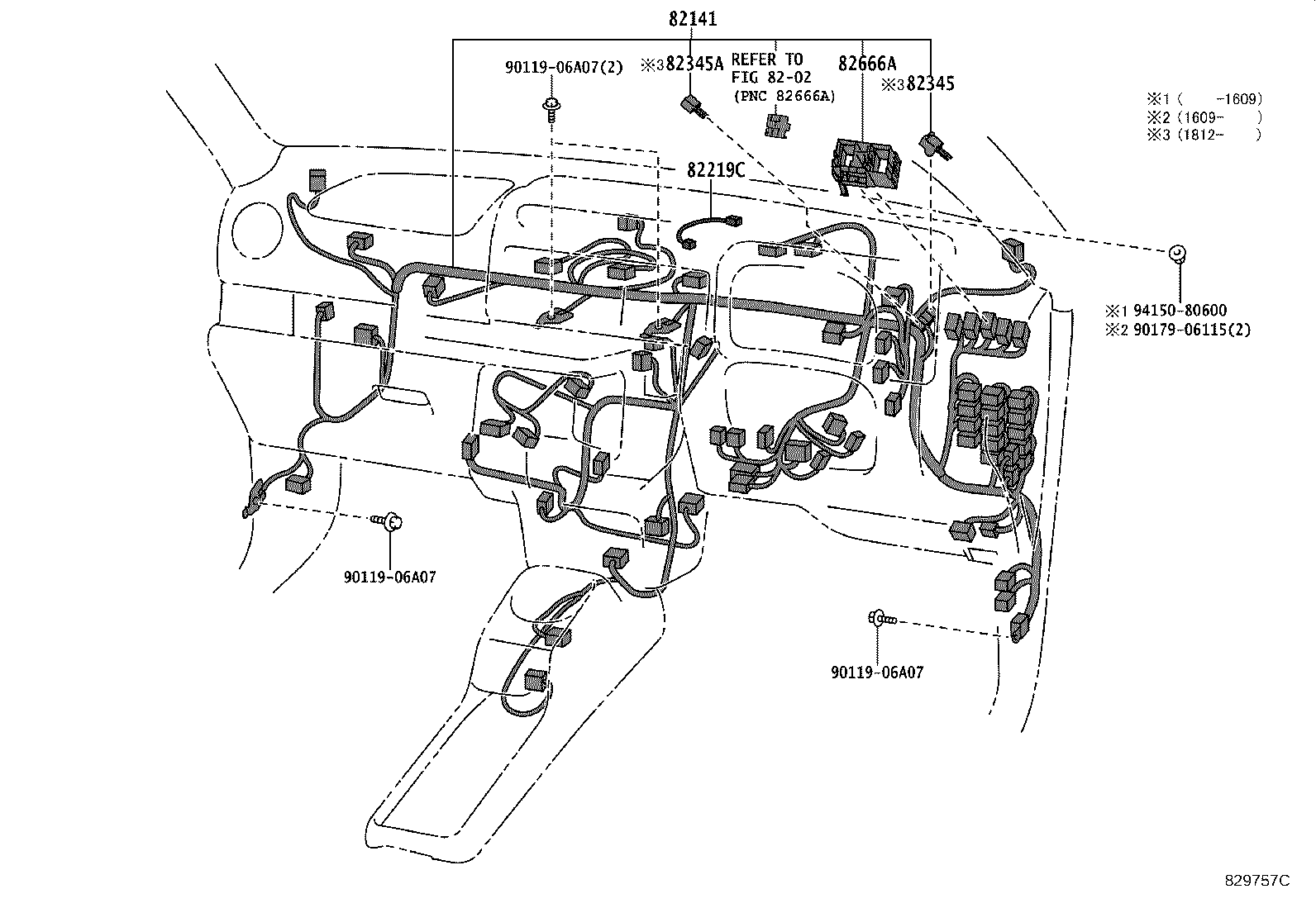 82141

90119-06A07(2)

※3 82345A

REFER TO
FIG 82-02
(PNC 82666A)

82666A

※3 82345

※1 (     -1609)
※2 (1609-     )
※3 (1812-     )

82219C

※1 94150-80600
※2 90179-06115(2)

90119-06A07

90119-06A07

829757C