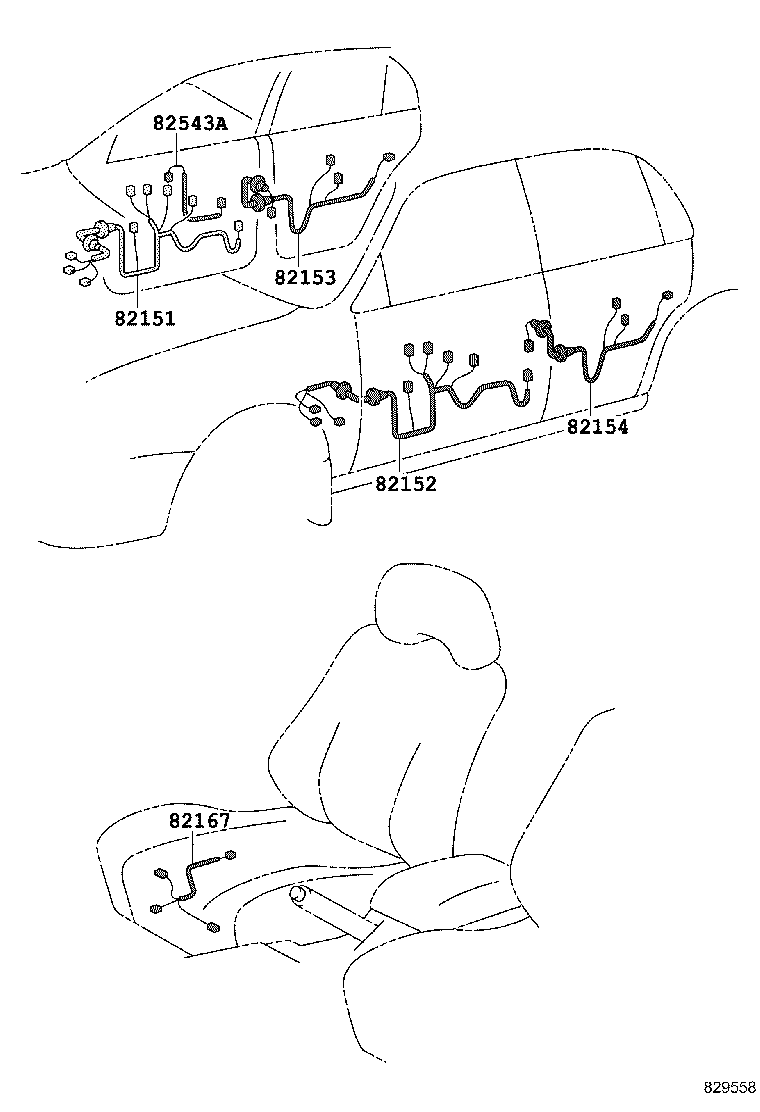 82543A
82153
82151
82154
82152
82167
829558