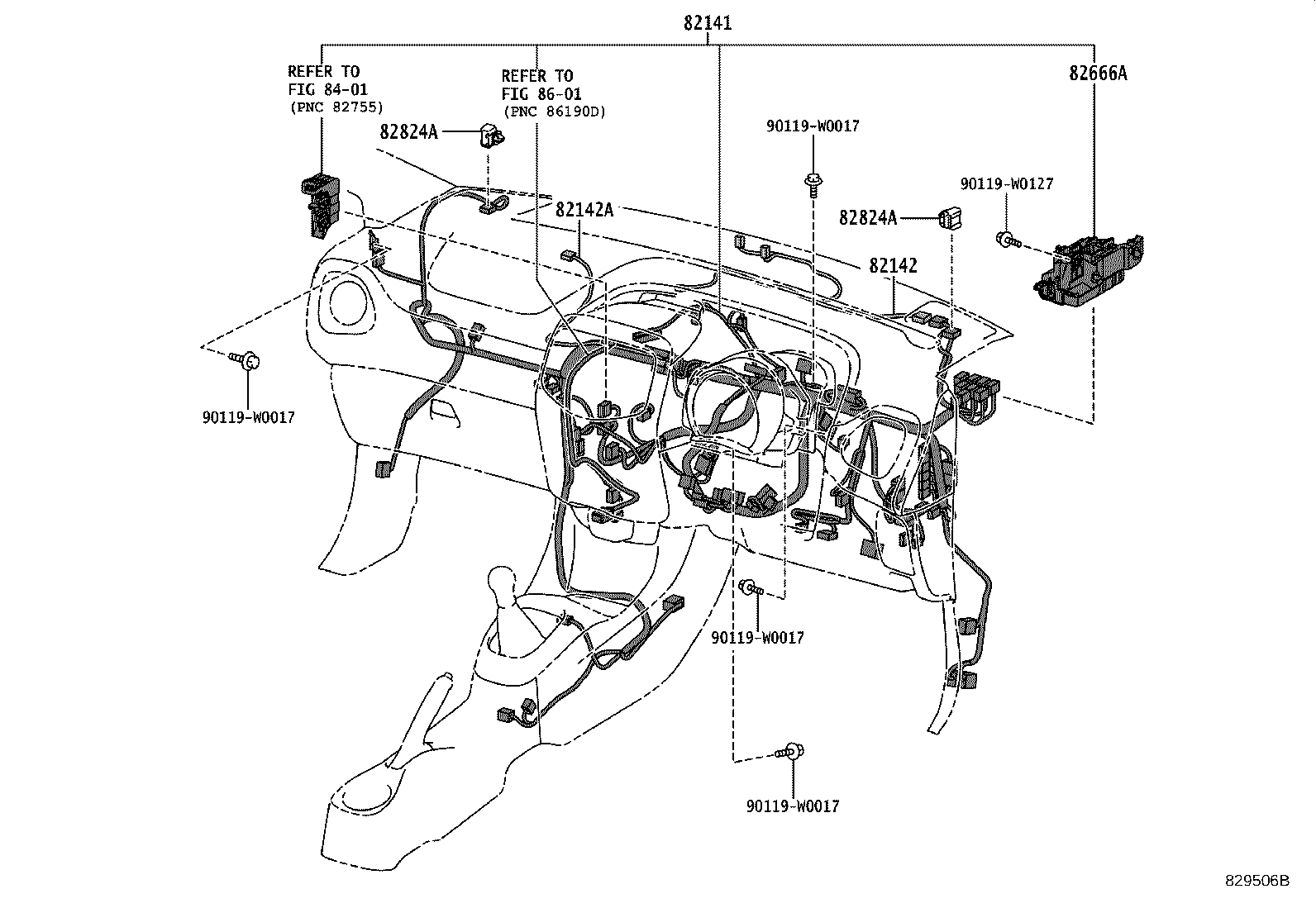 82141

REFER TO
FIG 84-01
(PNC 82755)

REFER TO
FIG 86-01
(PNC 86190D)

82666A

82824A

90119-W0017

90119-W0127

82142A

82824A

82142

90119-W0017

90119-W0017

90119-W0017

829506B