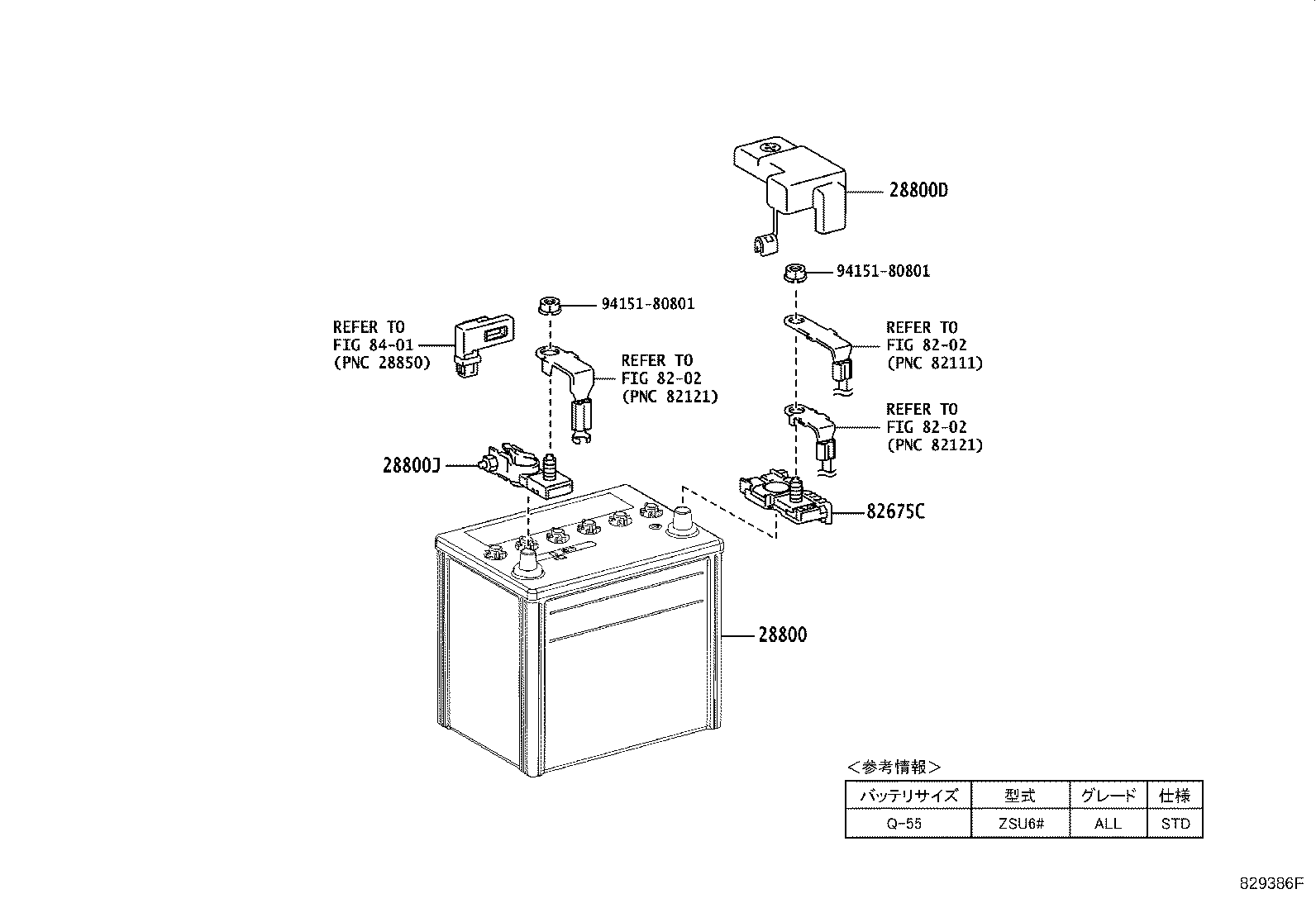 28800D

94151-80801

94151-80801

REFER TO
FIG 84-01
(PNC 28850)

REFER TO
FIG 82-02
(PNC 82121)

REFER TO
FIG 82-02
(PNC 82111)

REFER TO
FIG 82-02
(PNC 82121)

28800J

82675C

28800

<参考情報>

| バッテリサイズ | 型式 | グレード | 仕様 |
|---|---|---|---|
| Q-55 | ZSU6# | ALL | STD |

829386F