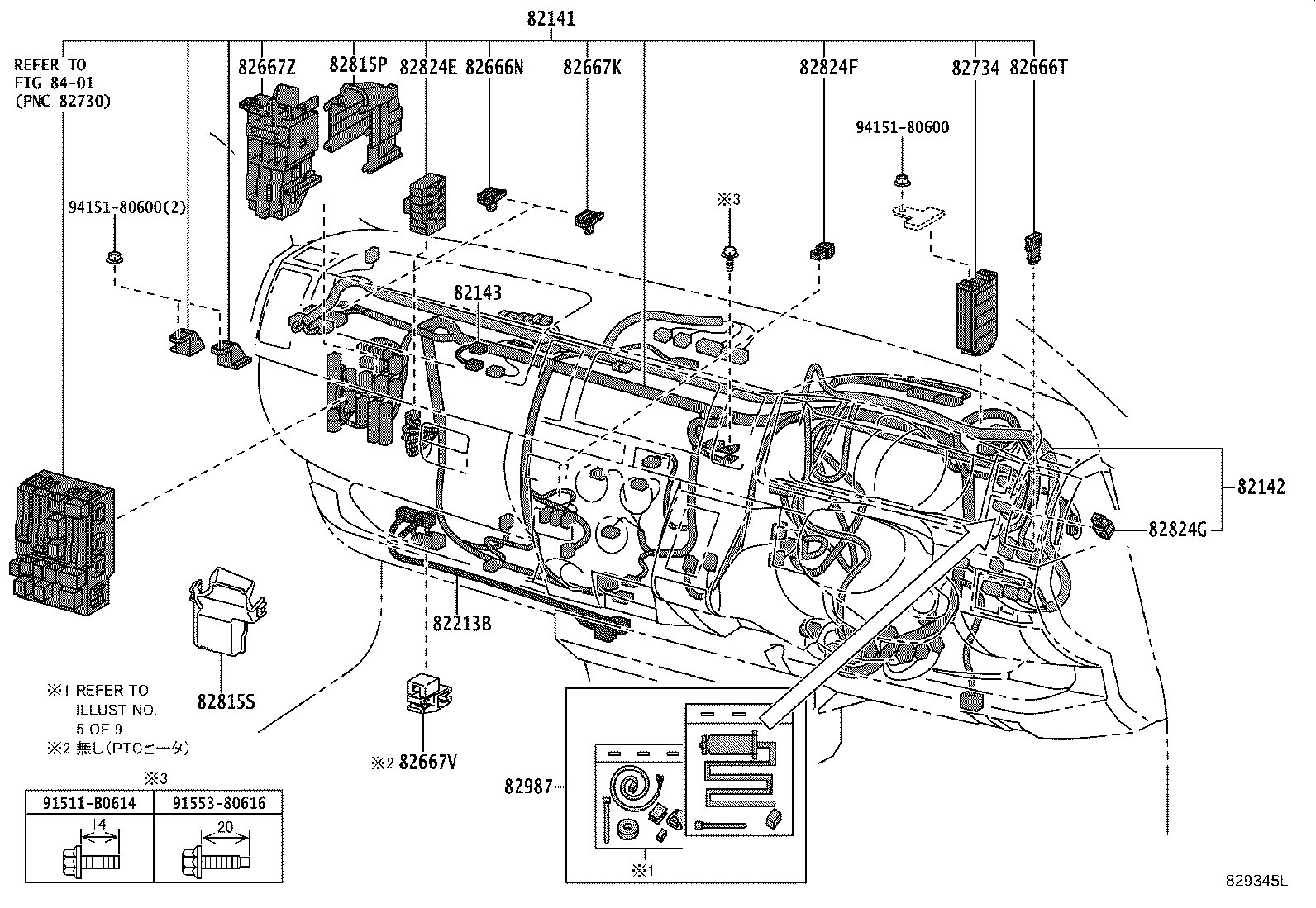 82141

REFER TO
FIG 84-01
(PNC 82730)

82667Z
82815P
82824E
82666N
82667K
82824F
82734
82666T

94151-80600

94151-80600(2)

※3

82143

82142

82824G

82213B

82815S

※1 REFER TO
ILLUST NO.
5 OF 9
※2 無し(PTCヒータ)

※2 82667V

82987

※1

※3

| 91511-B0614 | 91553-80616 |
|---|---|
| 14 | 20 |

829345L